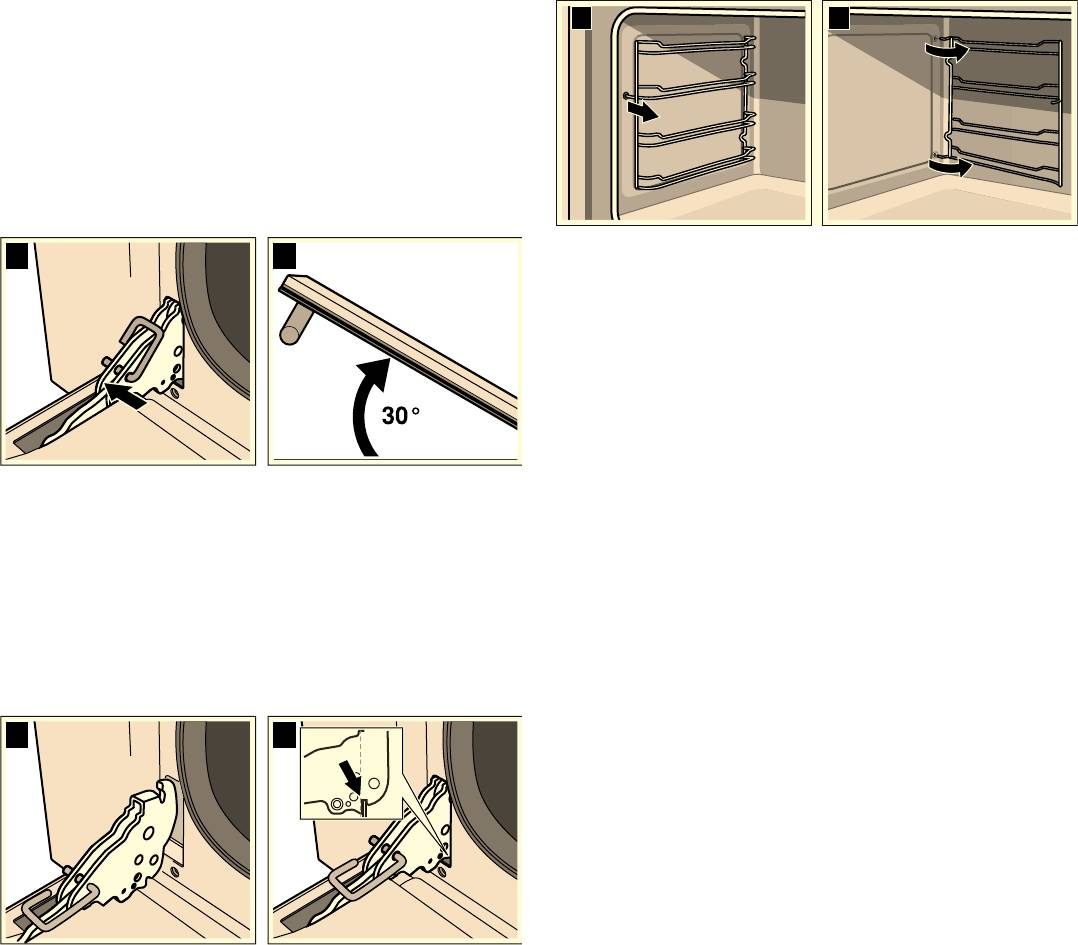 30°