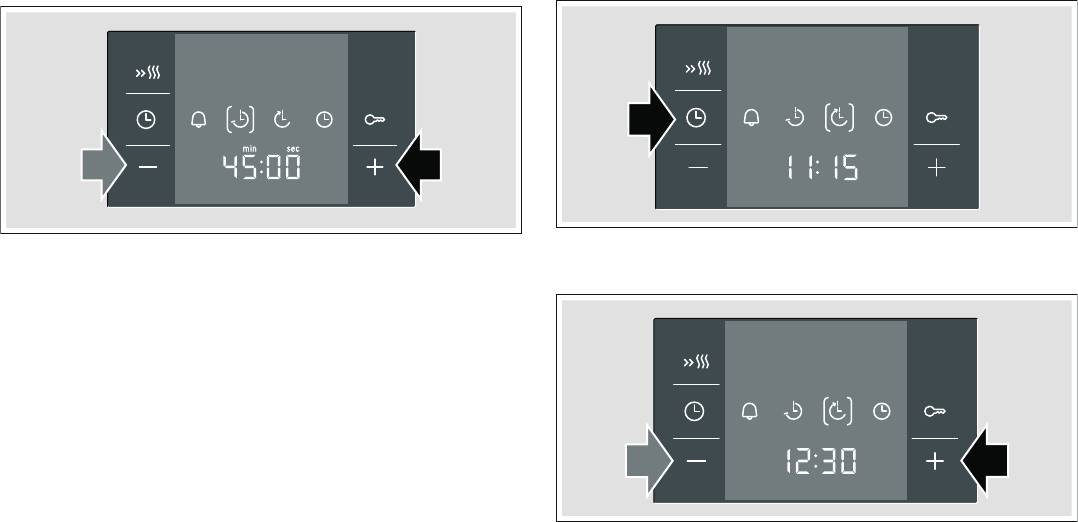 min sec
45:00

11:15

12:30