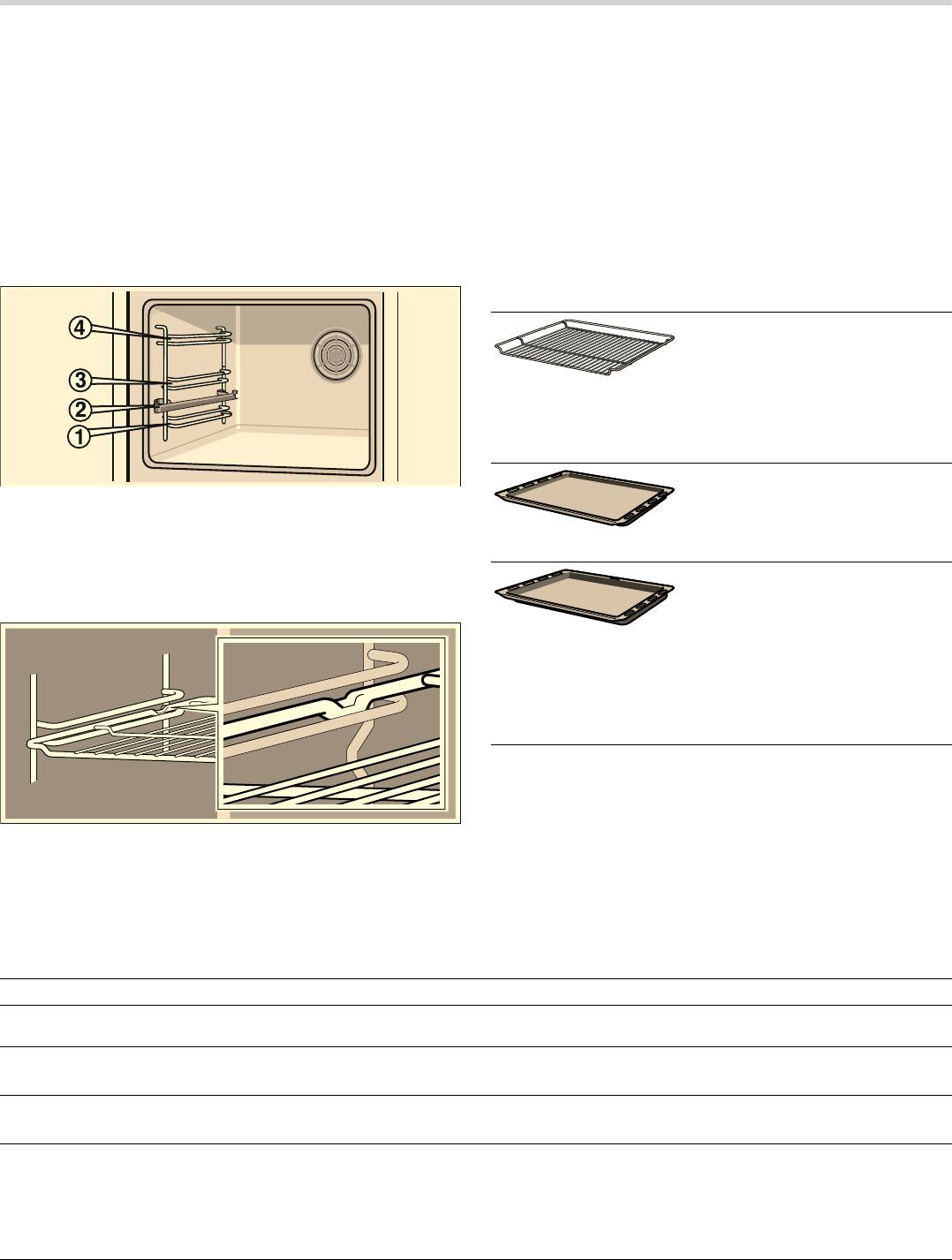 4
3
2
1