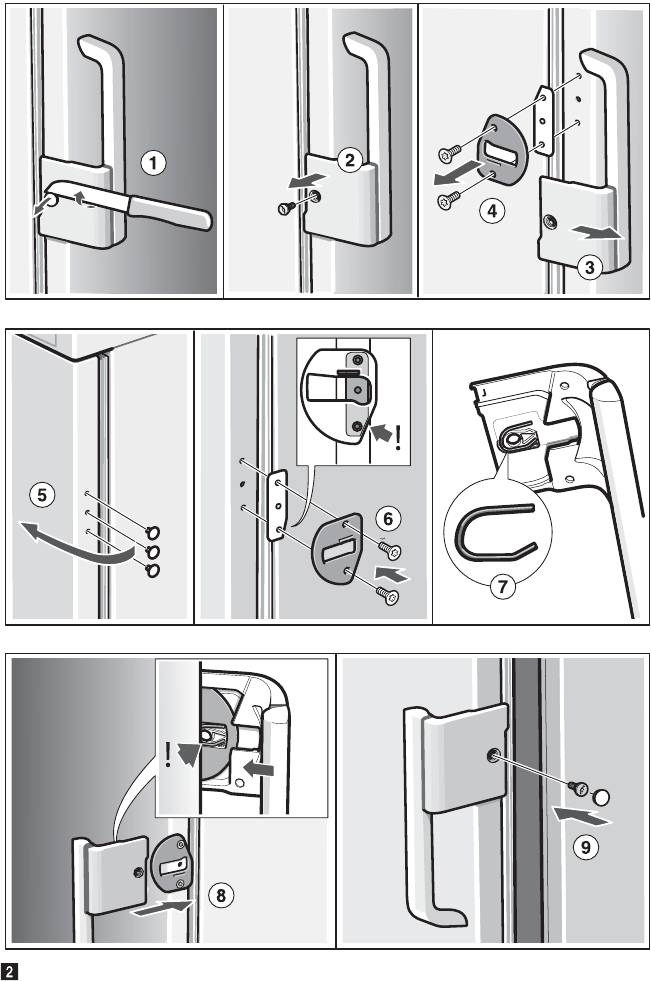 1
2
4
3
5
!
6
7
!
8
9
2