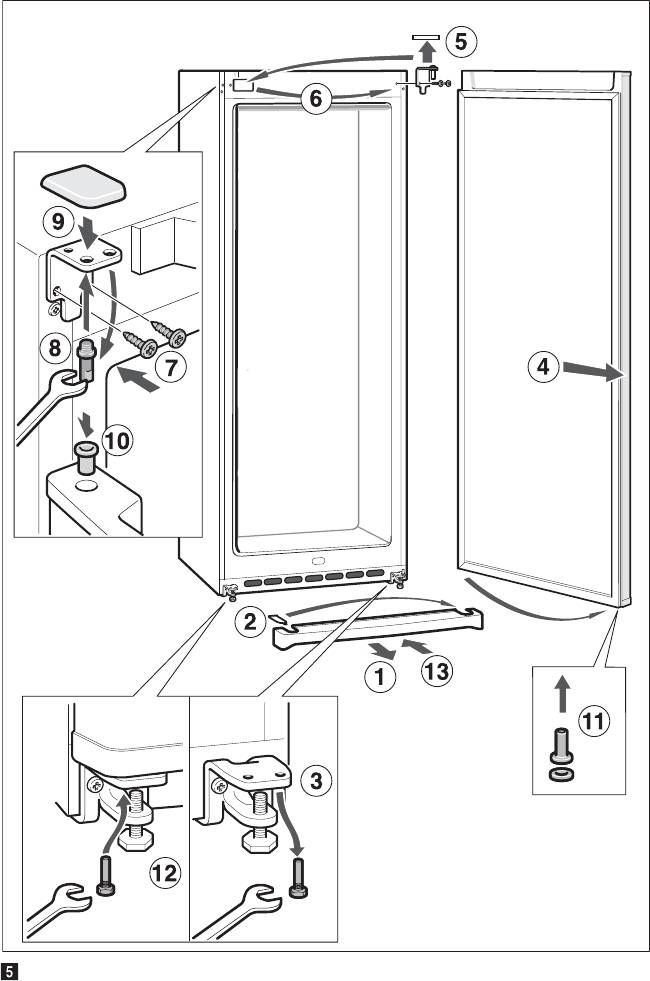 5
6
9
8
7
10
4
2
1
13
11
3
12
5