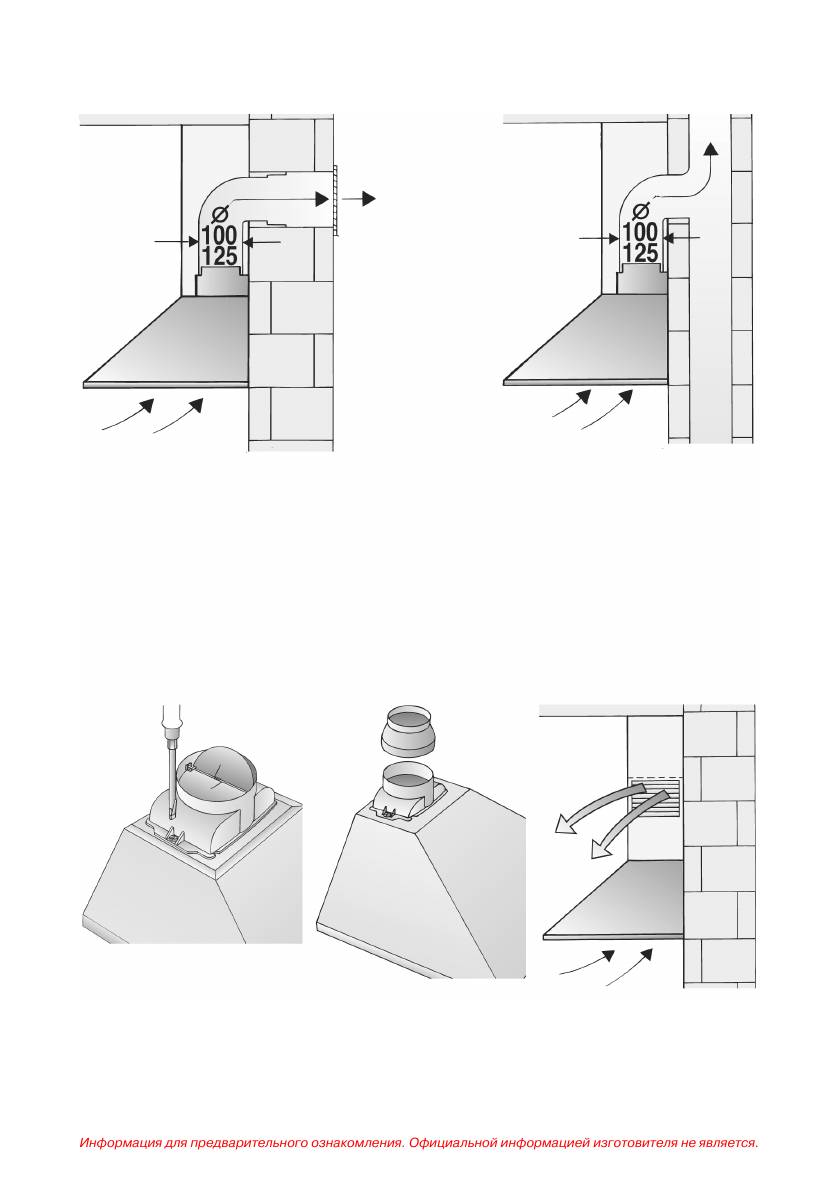 Ø
100
125

Ø
100
125

Информация для предварительного ознакомления. Официальной информацией изготовителя не является.