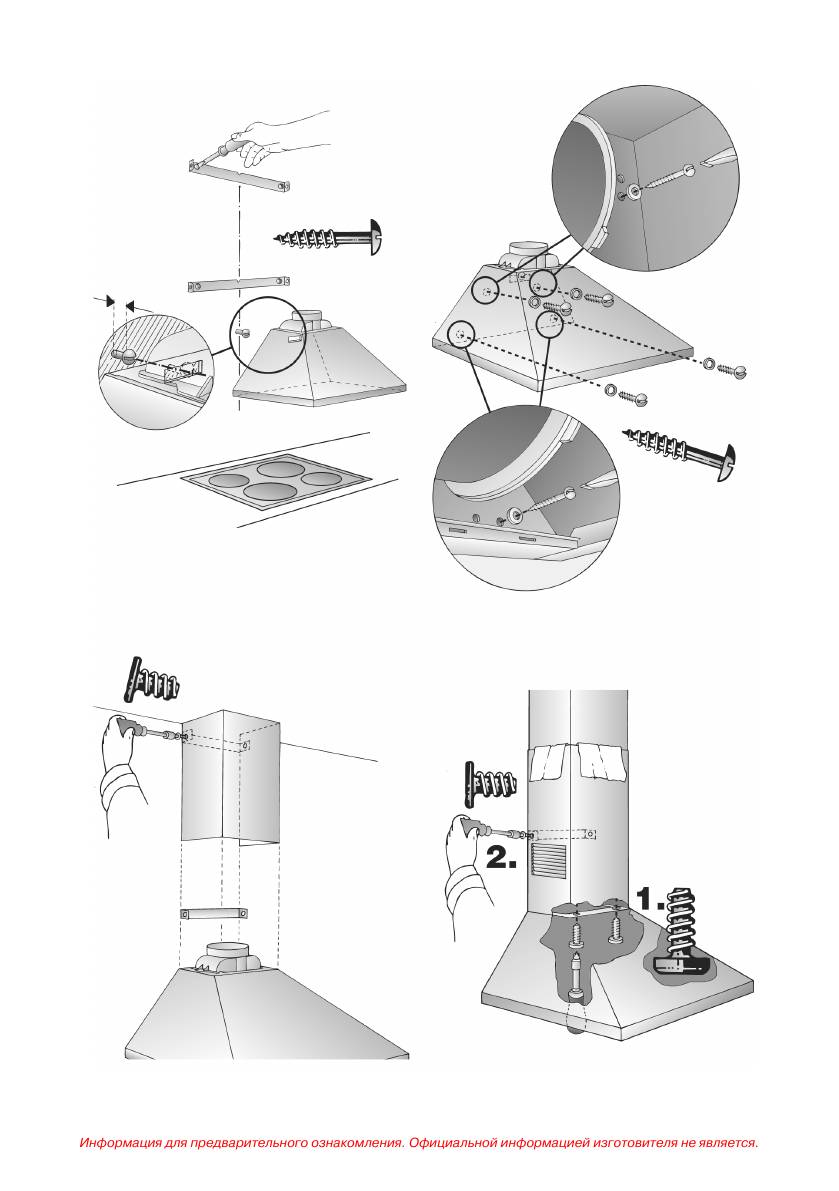 2.

1.

Информация для предварительного ознакомления. Официальной информацией изготовителя не является.