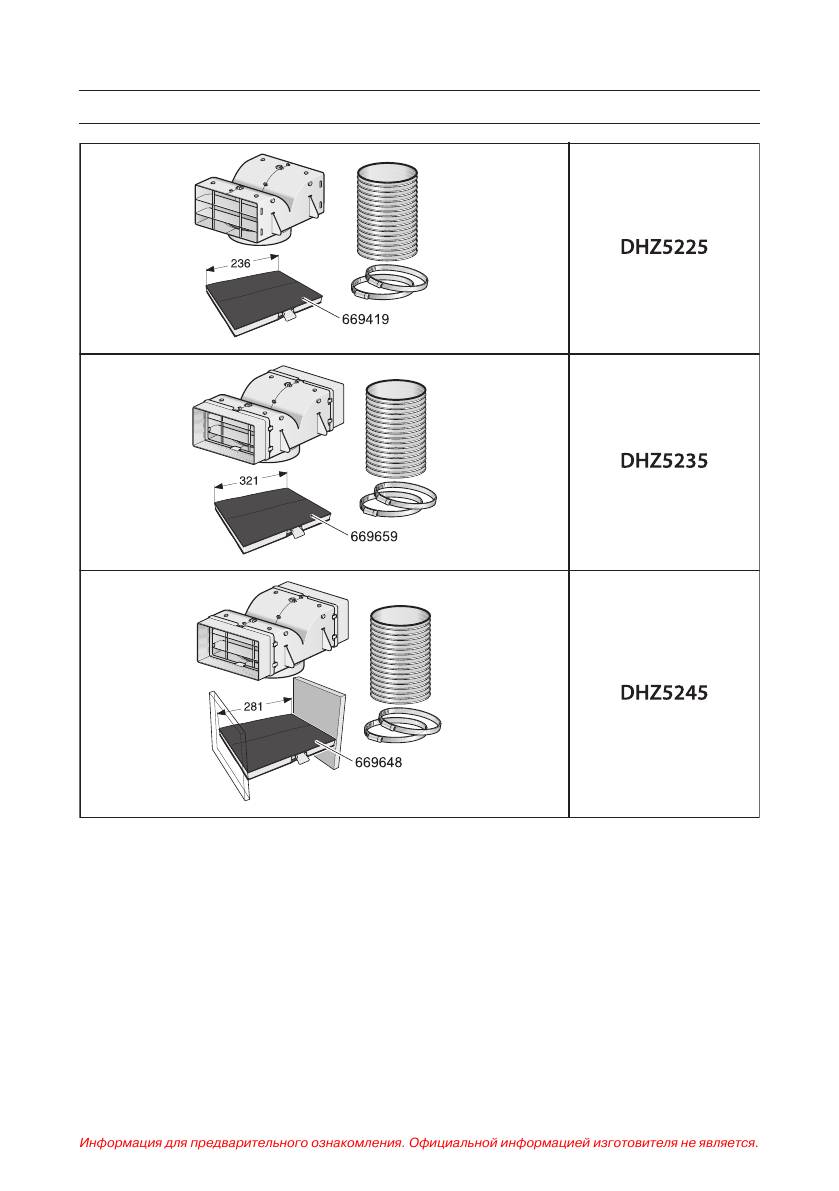 | 236 669419 | DHZ5225 |
|---|---|
| 321 669659 | DHZ5235 |
| 281 669648 | DHZ5245 |

Информация для предварительного ознакомления. Официальной информацией изготовителя не является.