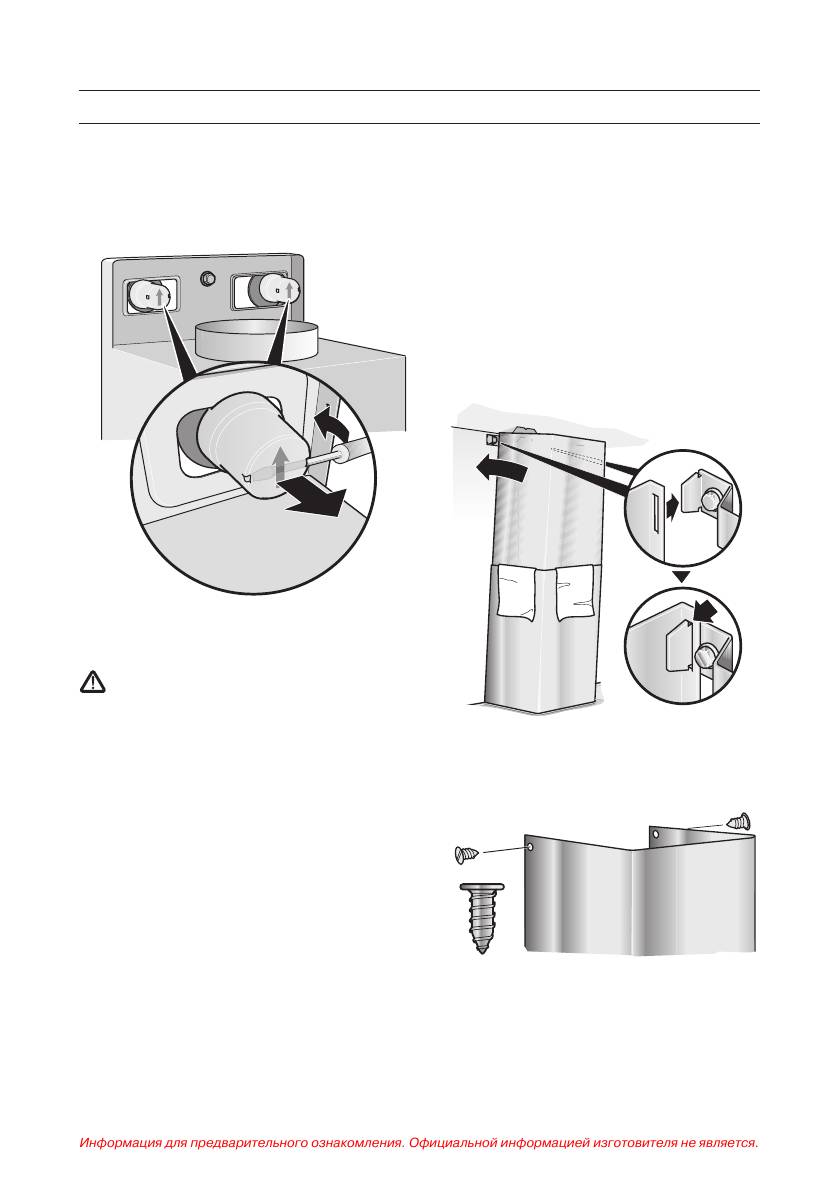 Информация для предварительного ознакомления. Официальной информацией изготовителя не является.