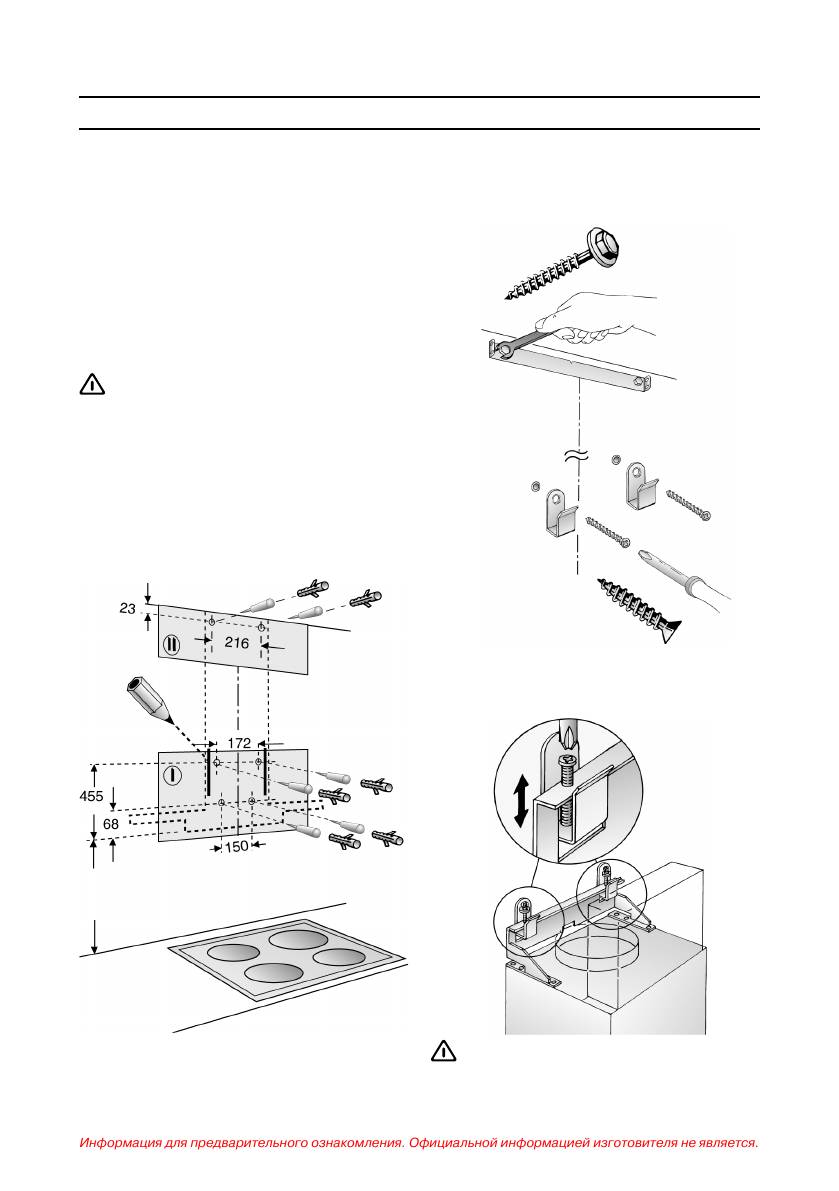 23

II

216

172

I

455

68

150

Информация для предварительного ознакомления. Официальной информацией изготовителя не является.