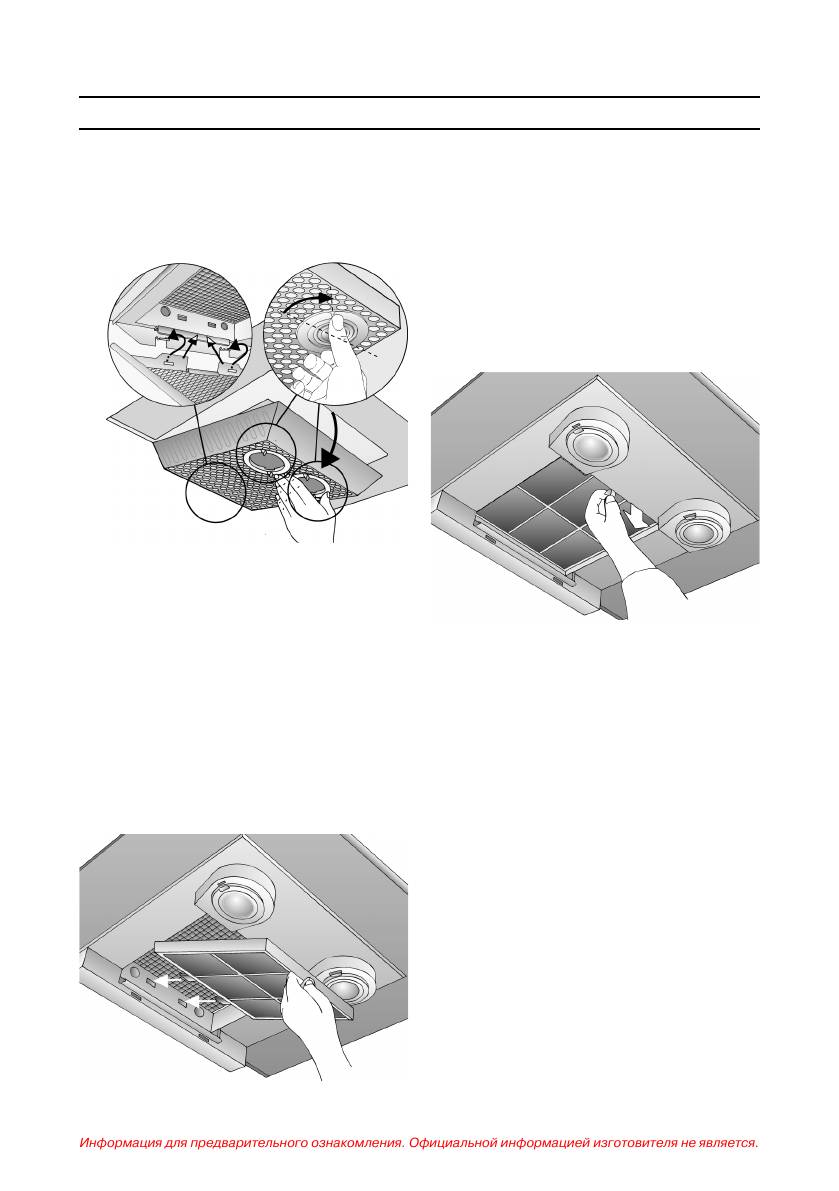 Информация для предварительного ознакомления. Официальной информацией изготовителя не является.