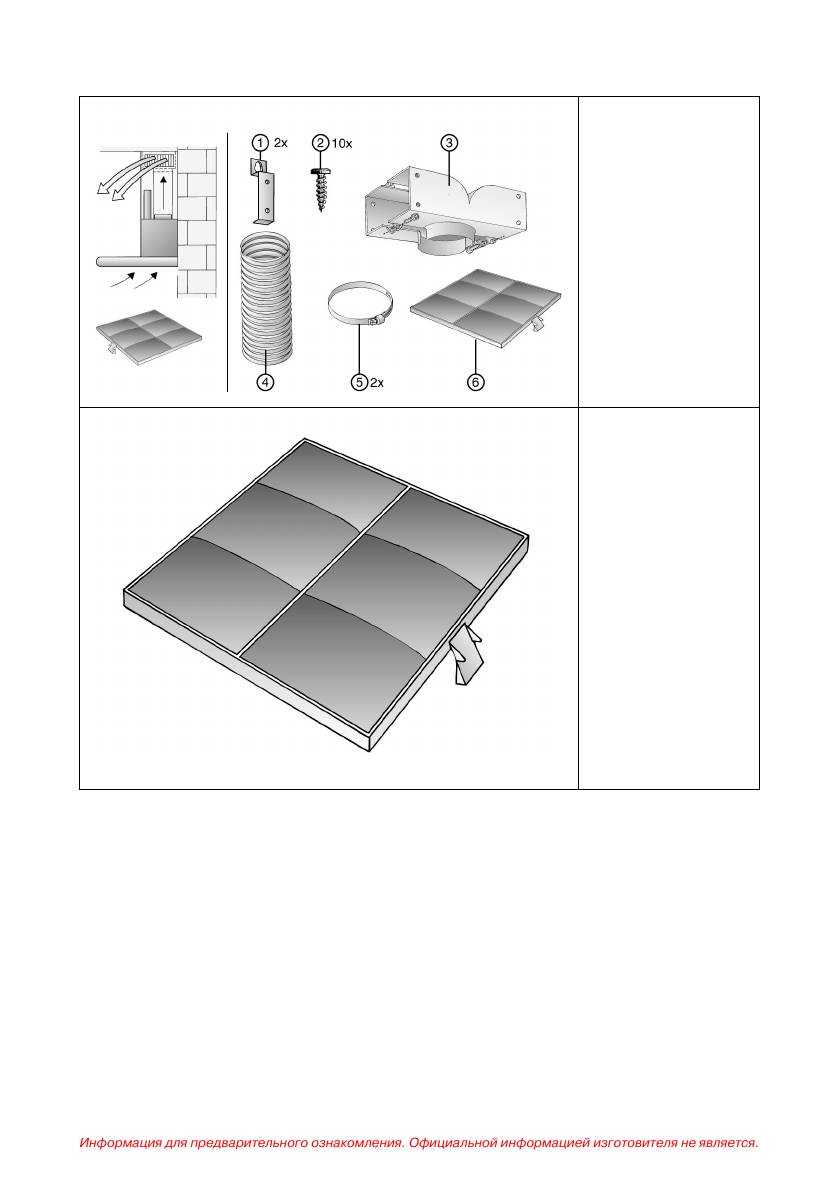 1 2x
2 10x
3
4
5 2x
6

Информация для предварительного ознакомления. Официальной информацией изготовителя не является.