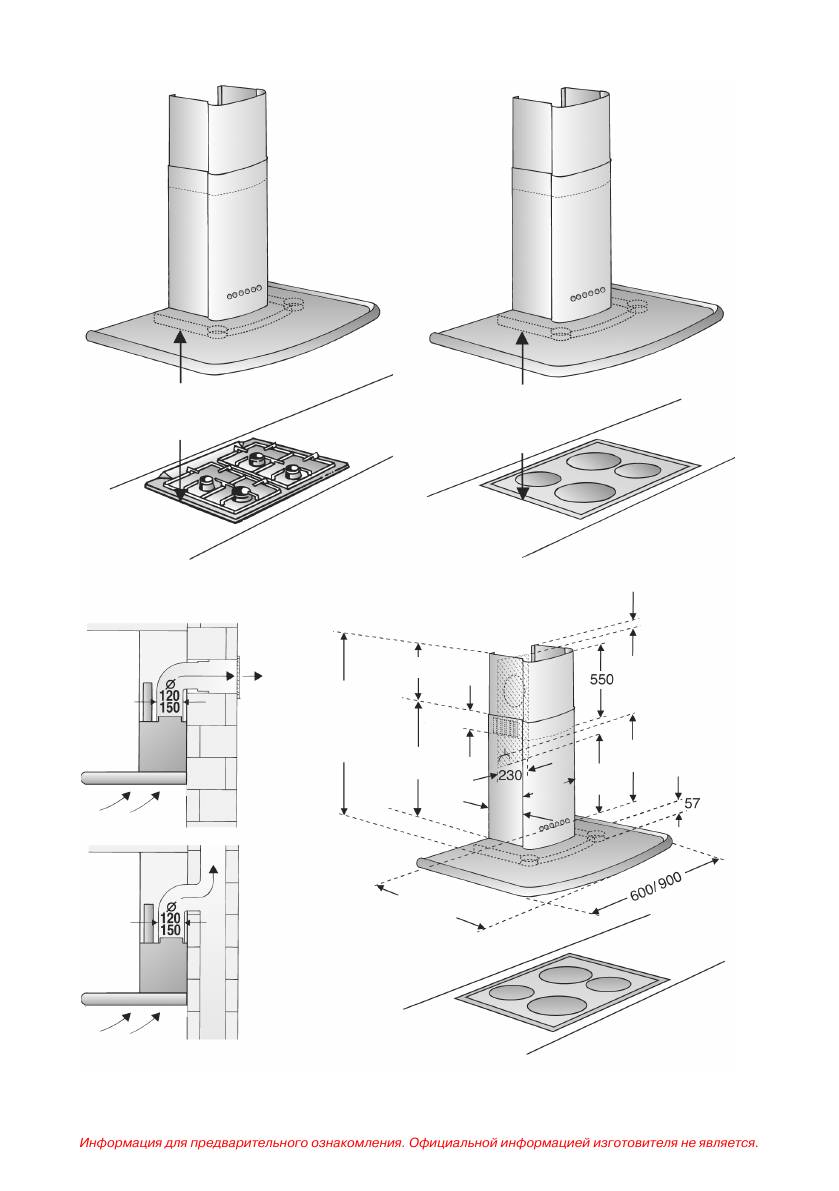 Ø
120
150

Ø
120
150

550

230

57

600/900

Информация для предварительного ознакомления. Официальной информацией изготовителя не является.