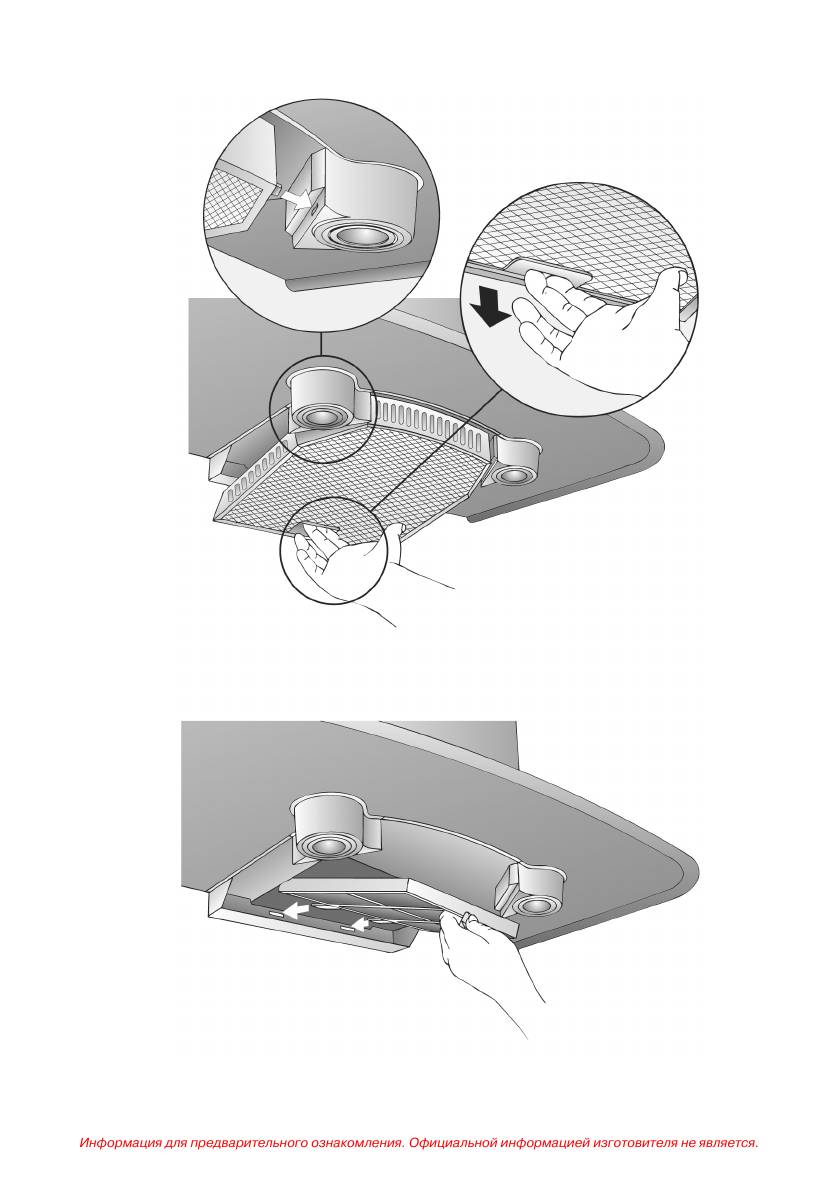 Информация для предварительного ознакомления. Официальной информацией изготовителя не является.