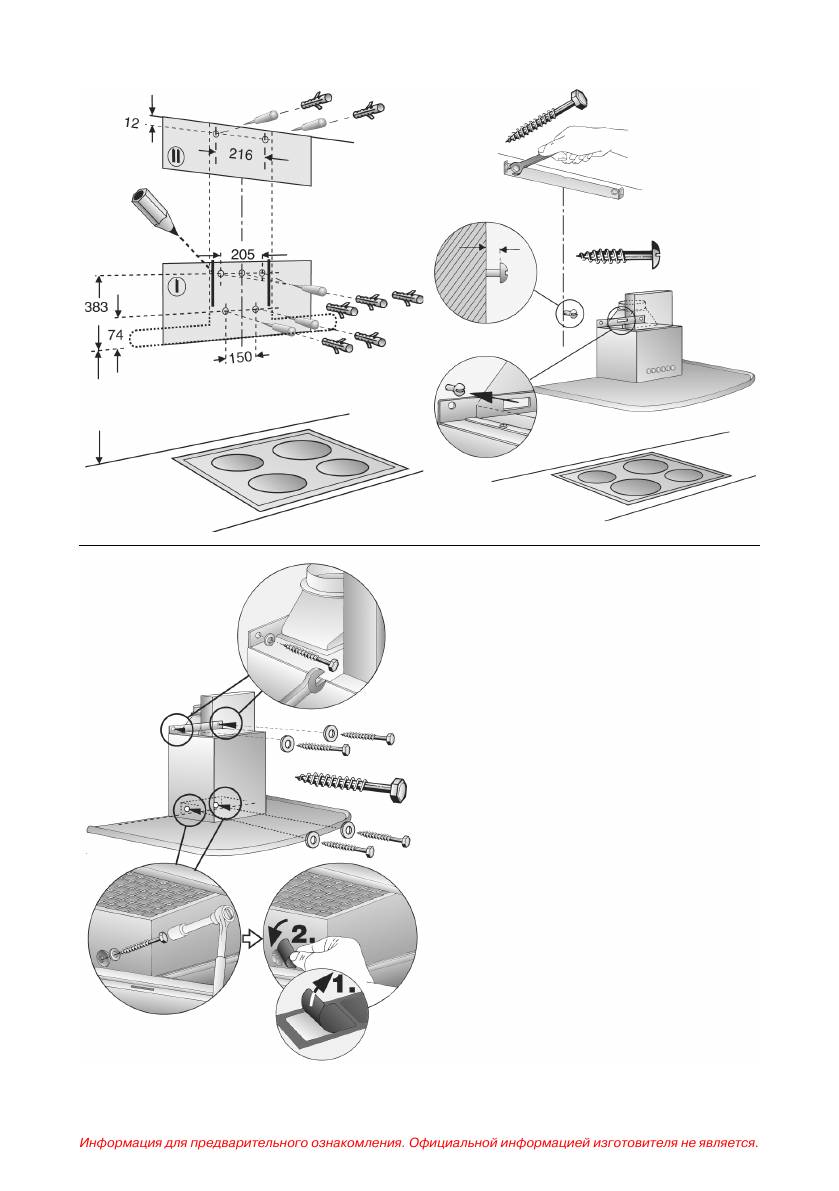 12

II

216

205

I

383

74

150

2.

1.

Информация для предварительного ознакомления. Официальной информацией изготовителя не является.