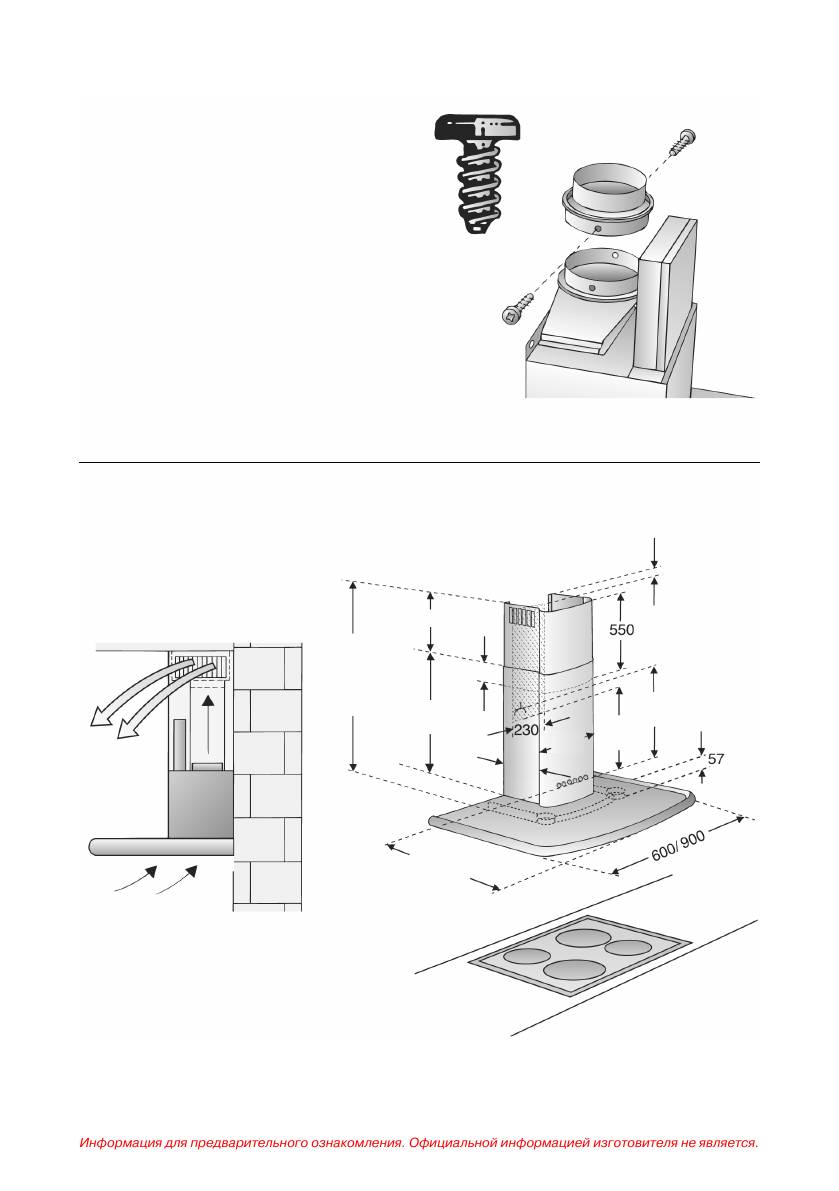 550

230

57

600/ 900

Информация для предварительного ознакомления. Официальной информацией изготовителя не является.