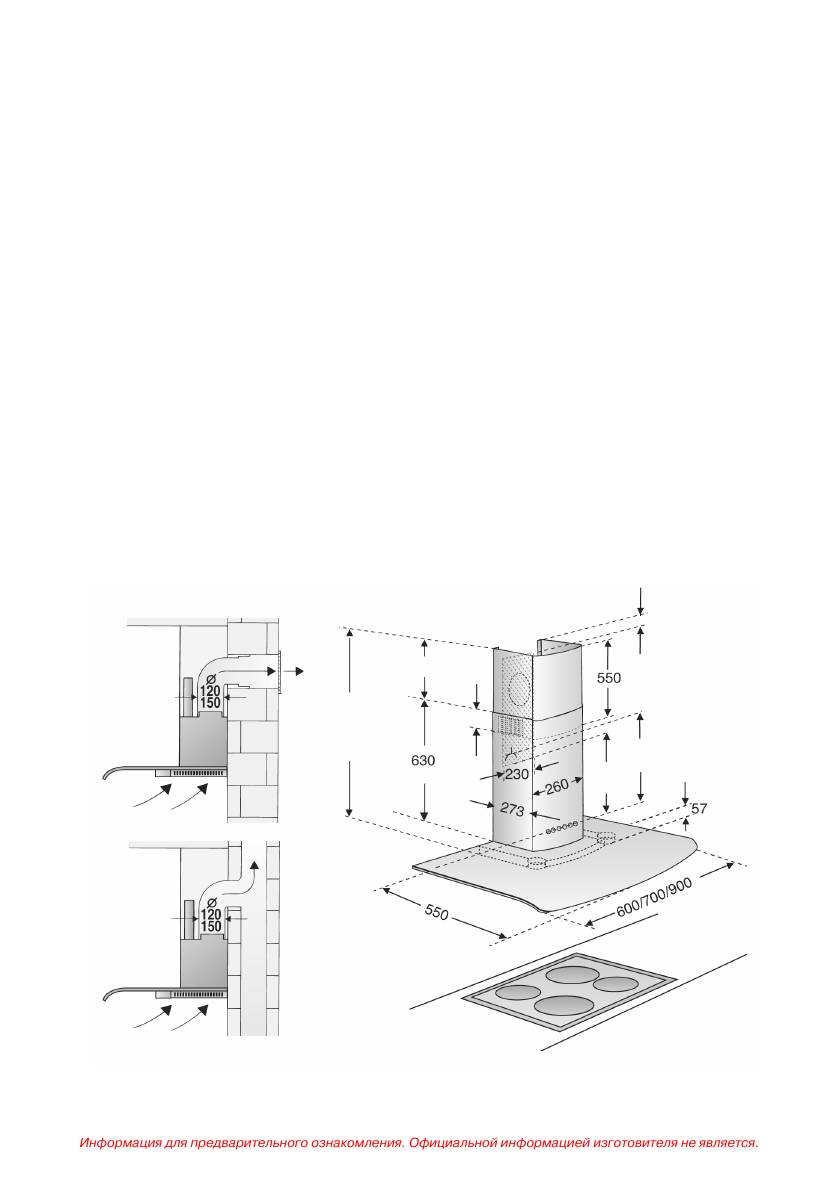 Ø
120
150

Ø
120
150

550
630
230
260
273
57
550
600/700/900

Информация для предварительного ознакомления. Официальной информацией изготовителя не является.