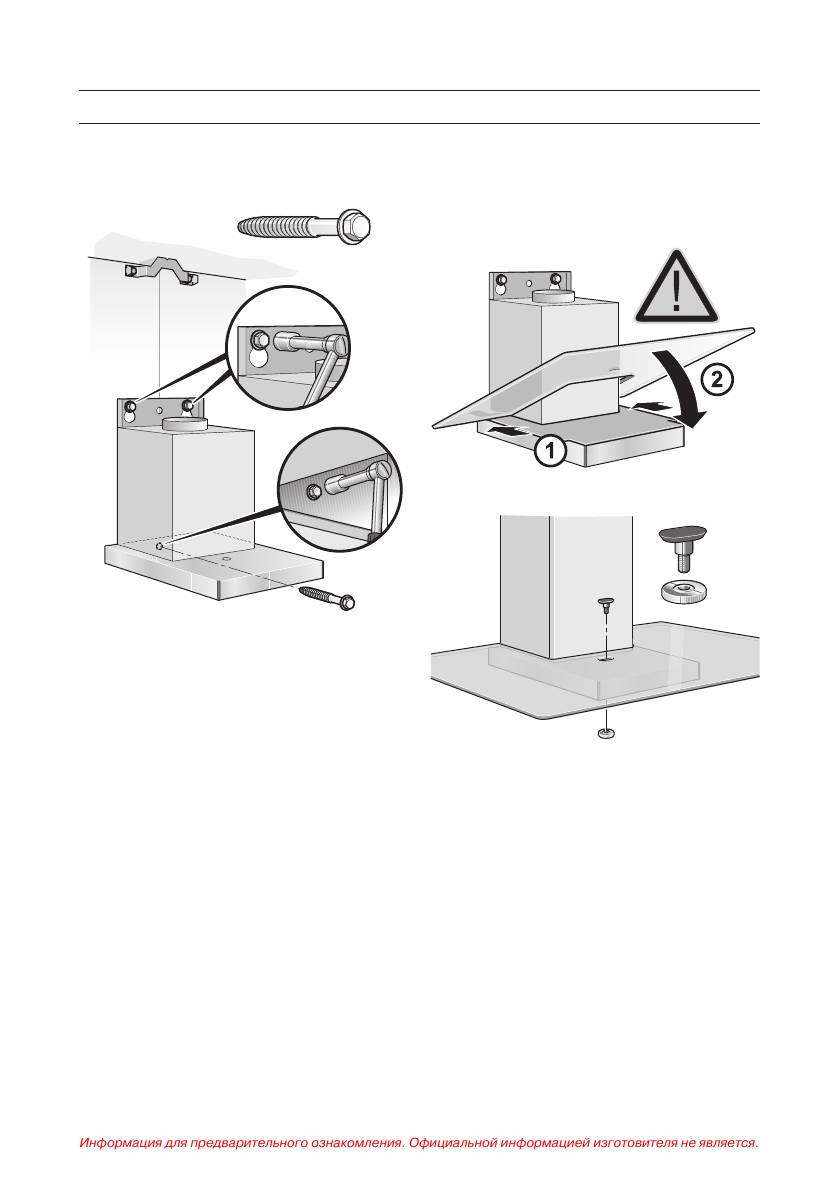 2

1

Информация для предварительного ознакомления. Официальной информацией изготовителя не является.