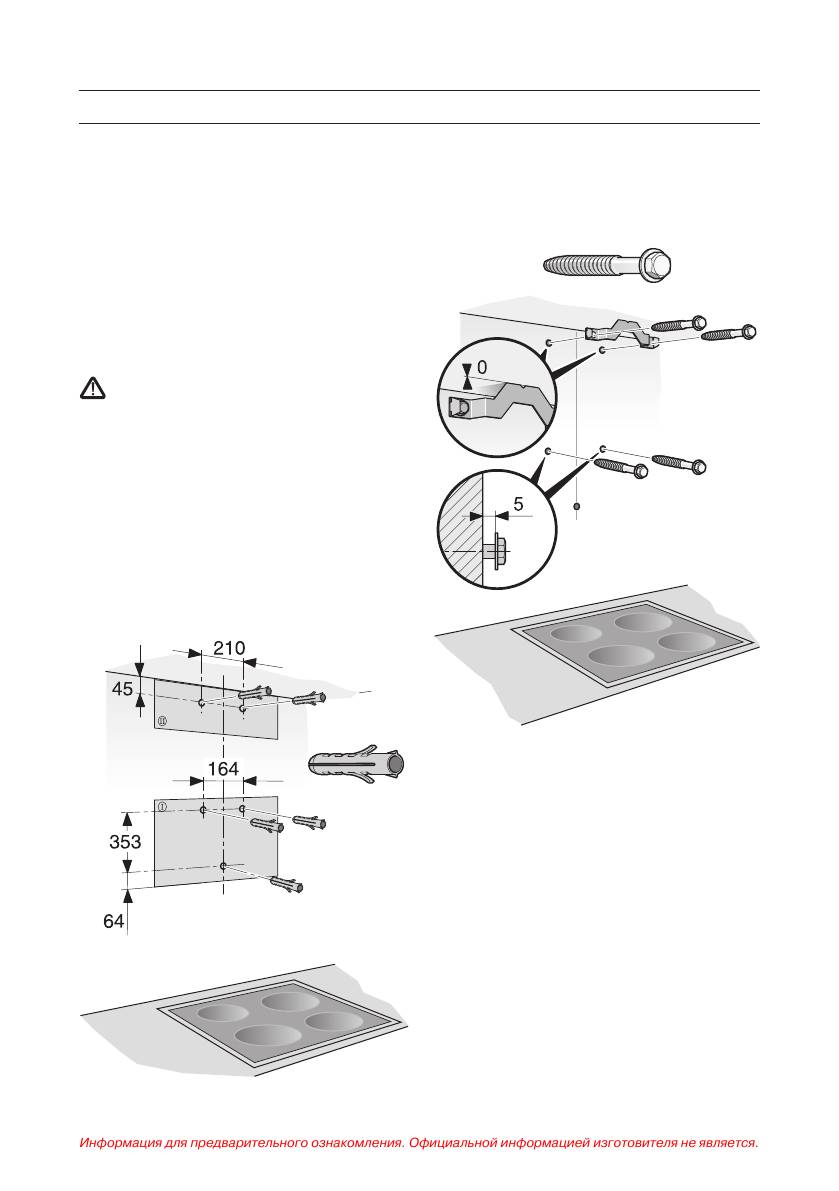 0

5

210

45

164

353

64

Информация для предварительного ознакомления. Официальной информацией изготовителя не является.