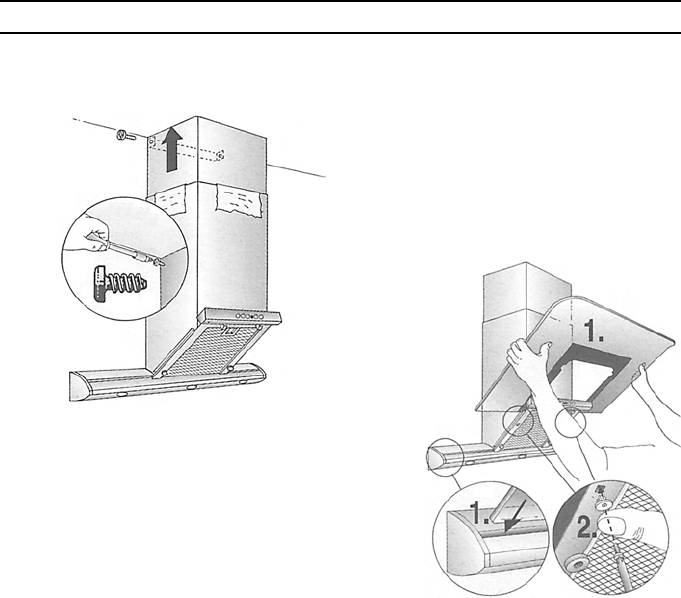 1.

1.

2.