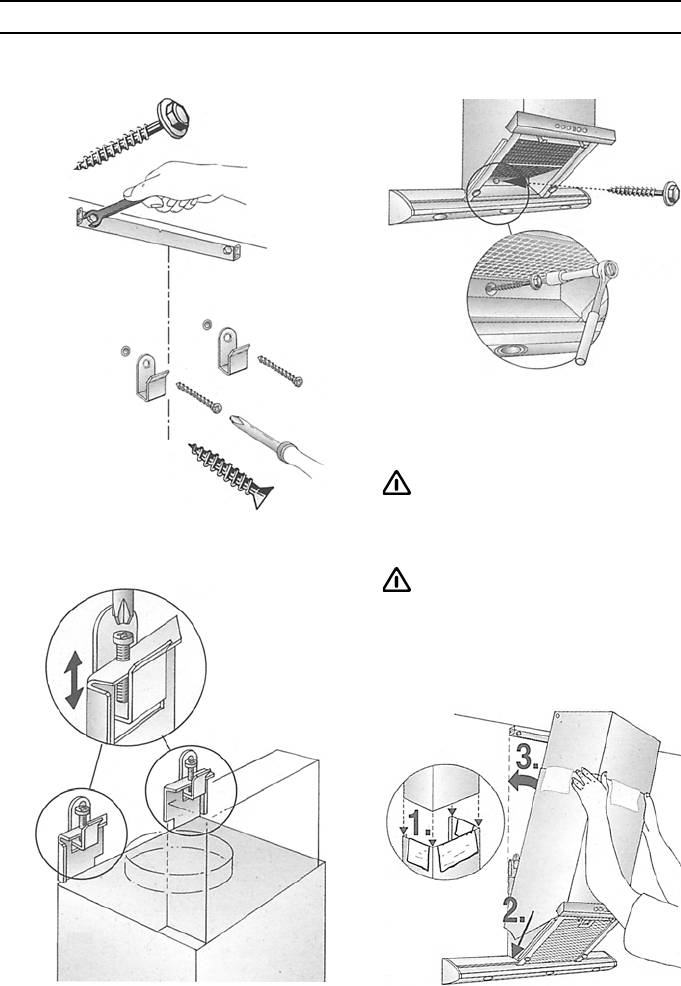 3.

1.

2.