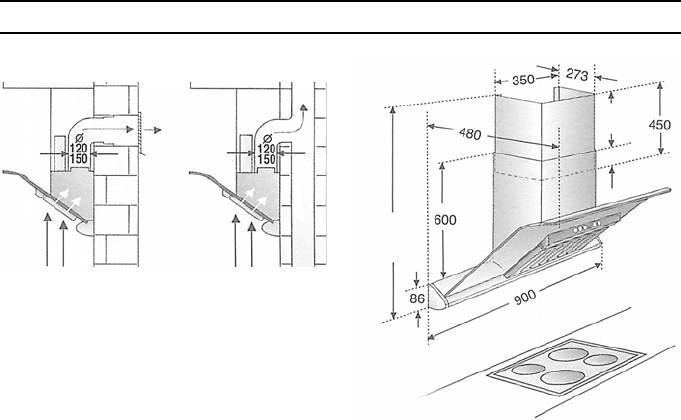 Ø
120
150

Ø
120
150

350
273
480
450
600
86
900