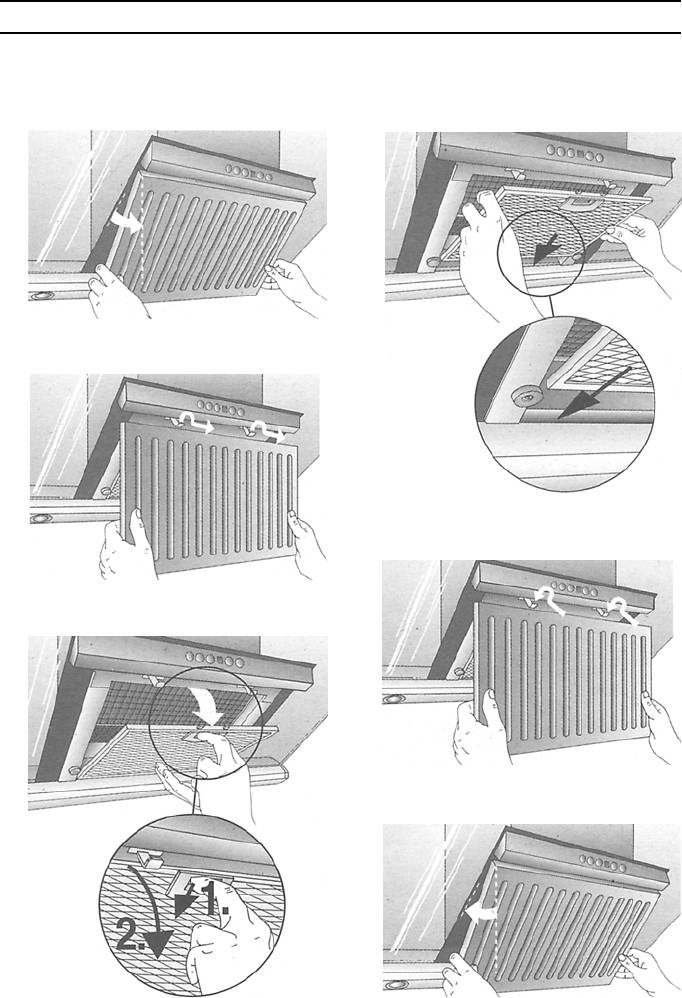 1.

2.