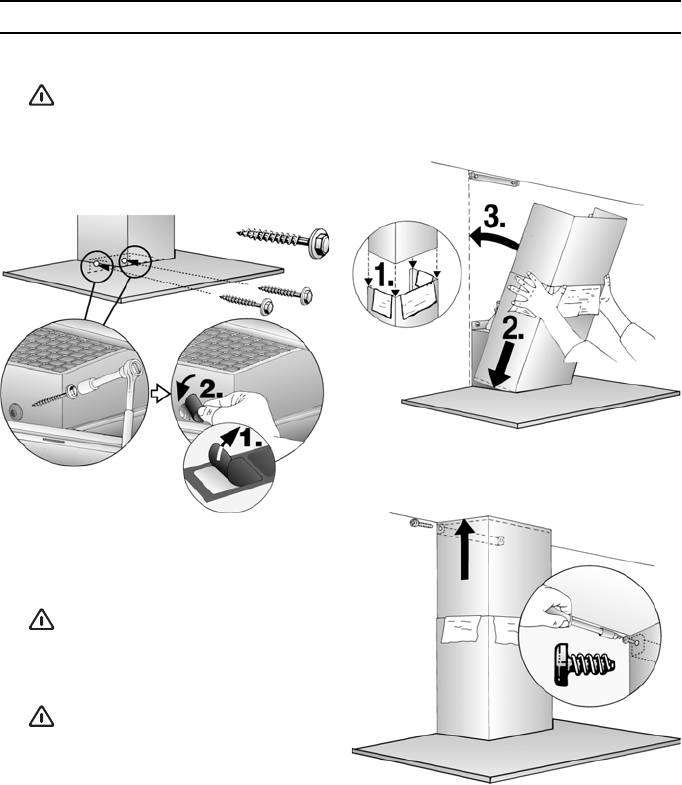 3.

1.

2.

2.

1.