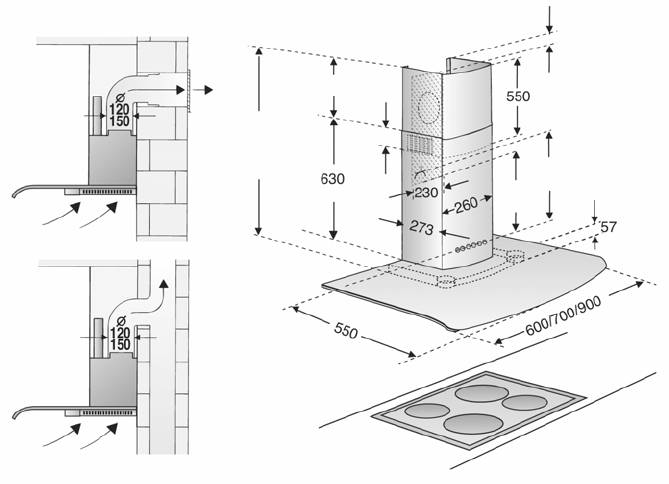 Ø
120
150

Ø
120
150

550
630
230
260
273
57
550
600/700/900