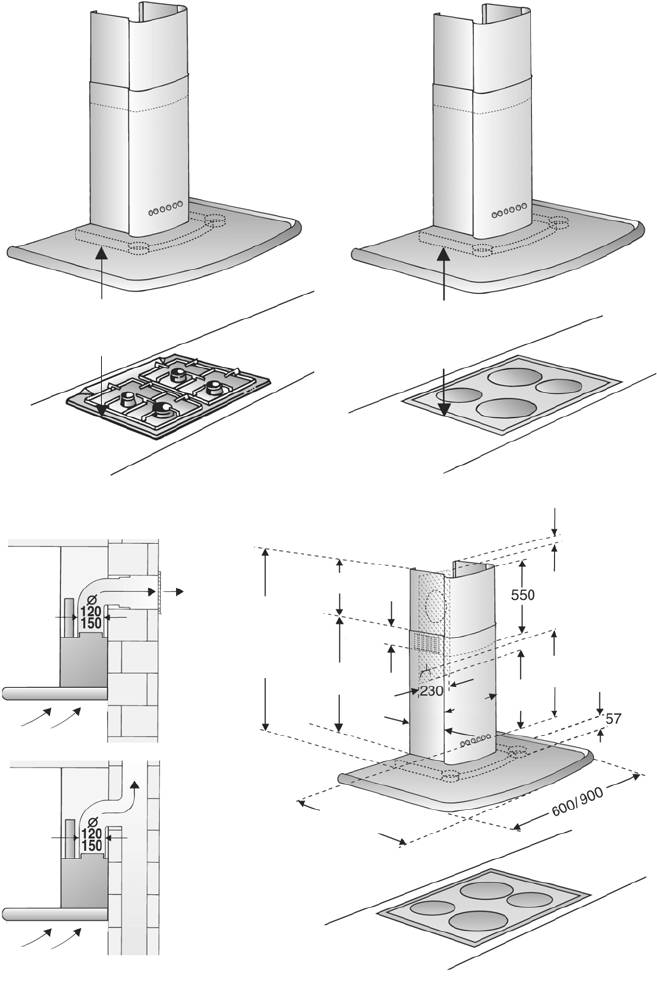 Ø
120
150

Ø
120
150

550

230

57

600/900