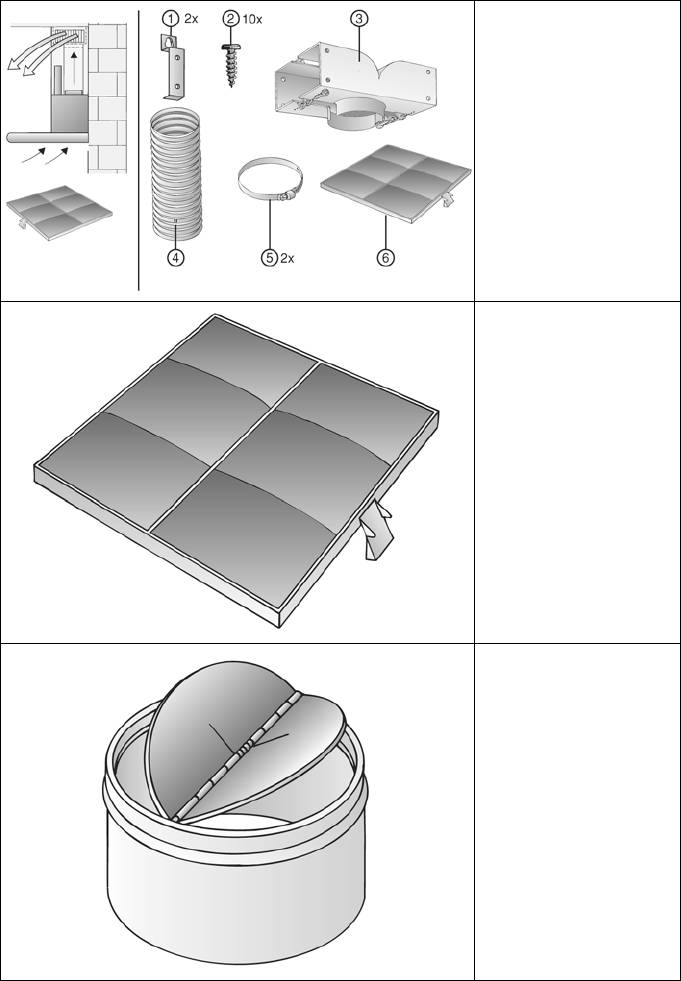 ① 2x
② 10x
③
④
⑤ 2x
⑥