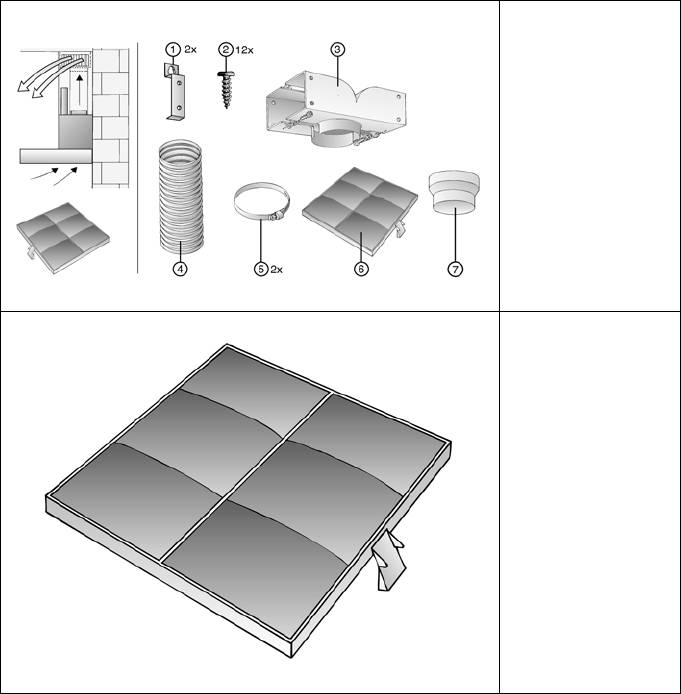 1 2x
2 12x
3
4
5 2x
6
7