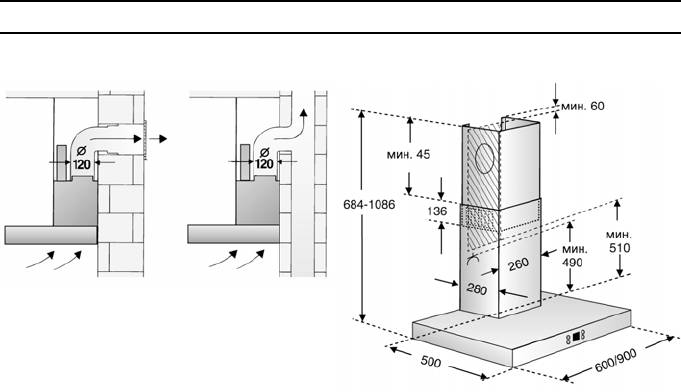 Ø
120

Ø
120

мин. 60

мин. 45

684-1086

136

мин.
510

мин.
490

260

260

500

600/900