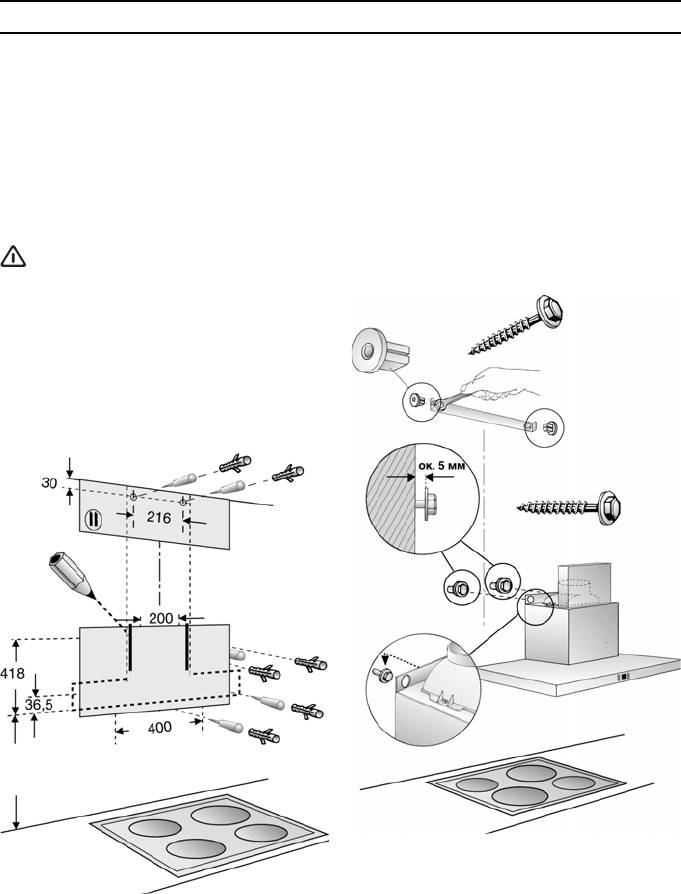 30

216

200

418

36,5

400

ок. 5 мм