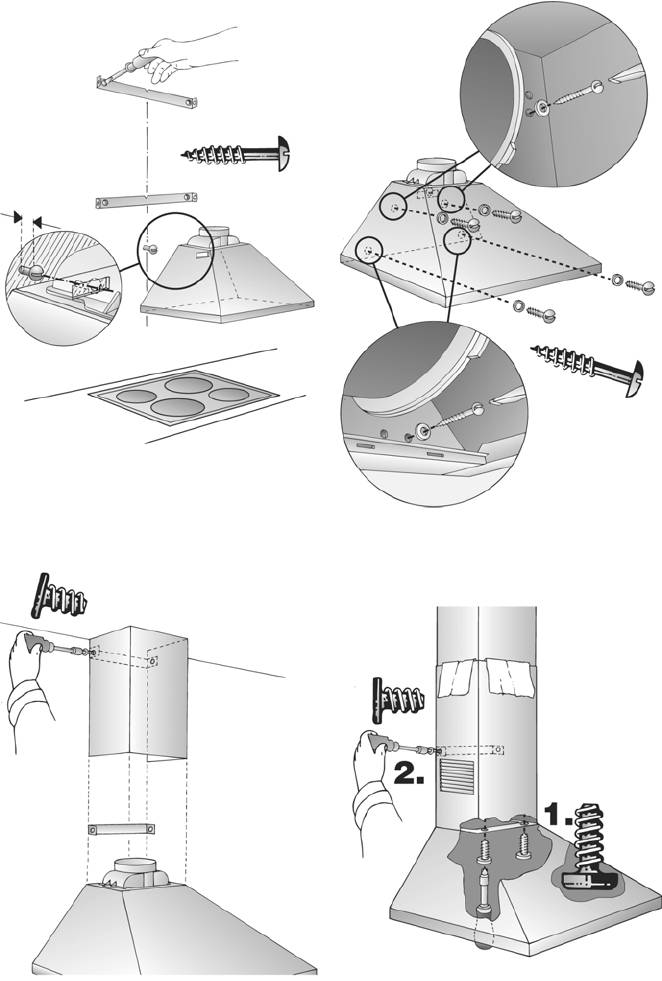 2.

1.