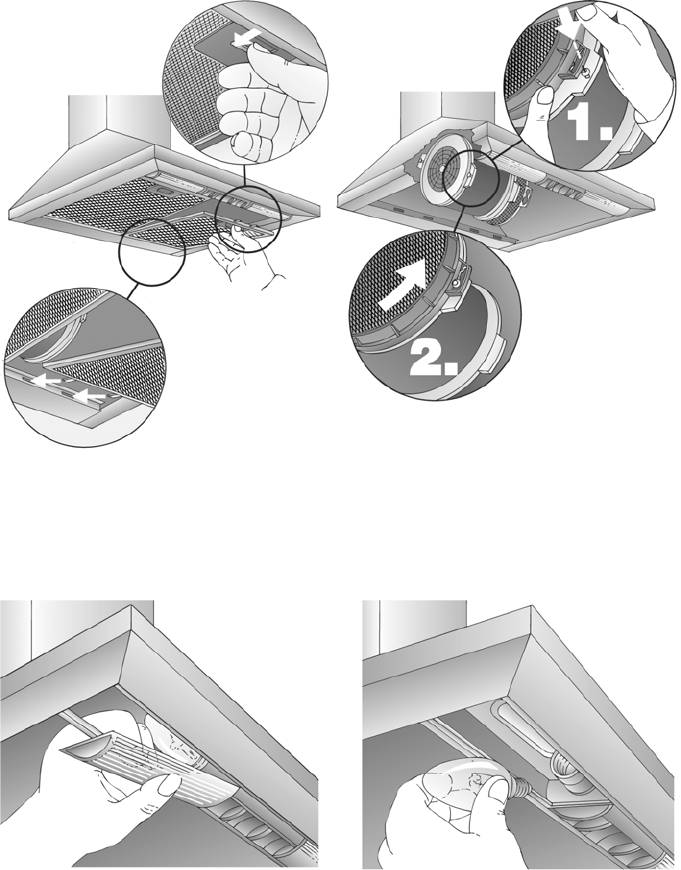 1.

2.