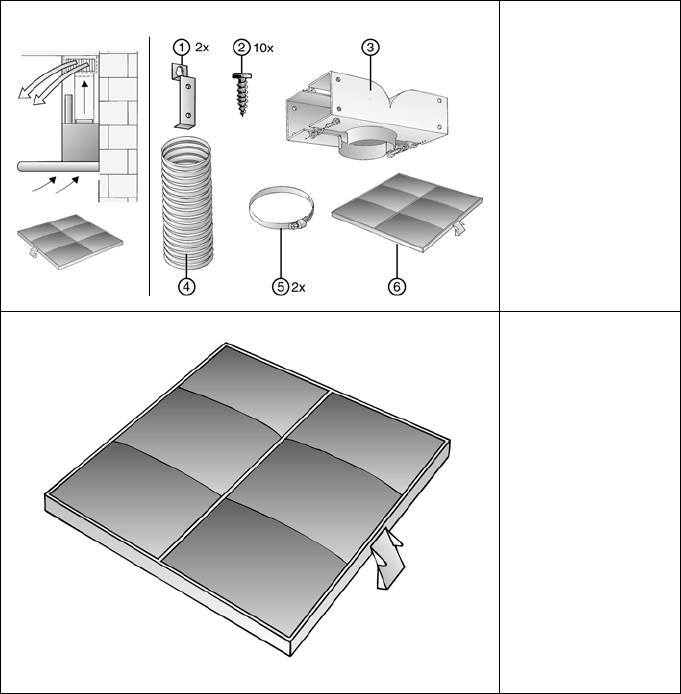 1 2x
2 10x
3
4
5 2x
6