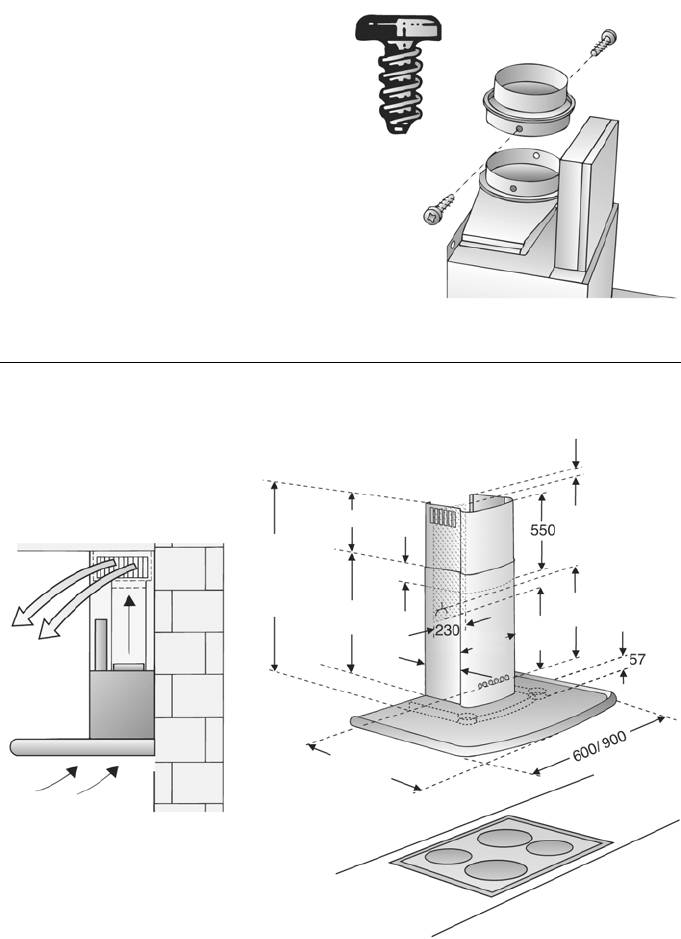 550

230

57

600/900