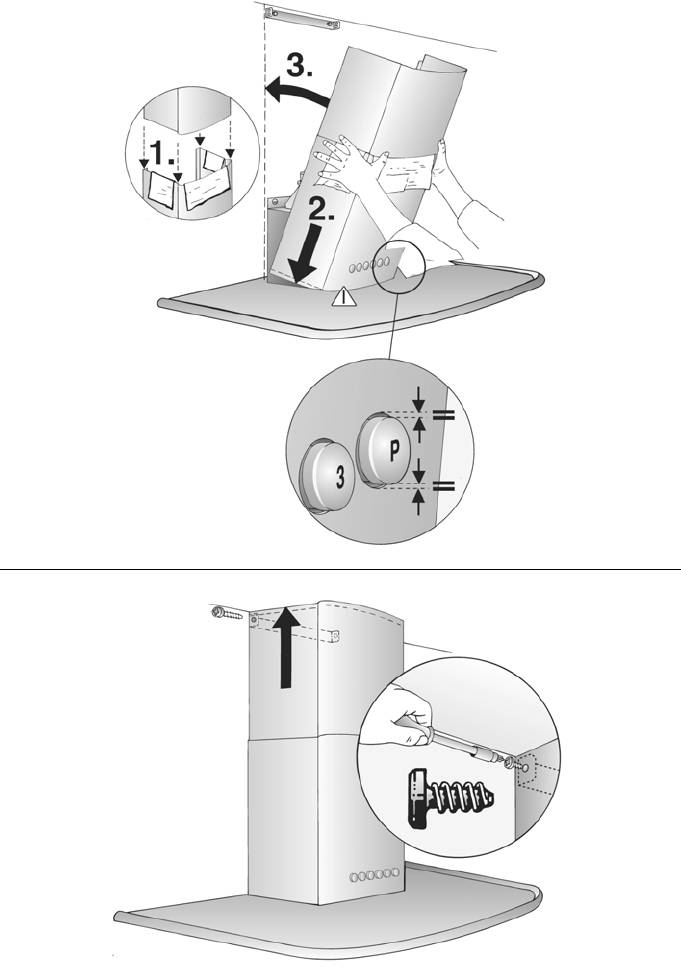 3.

1.

2.

3

P