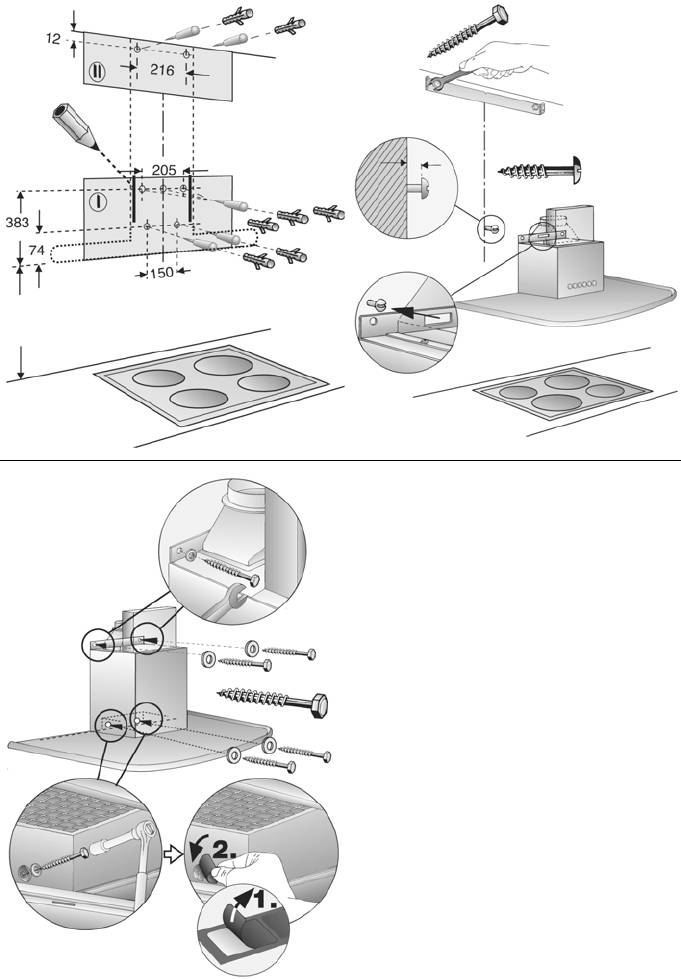 12
II
216
205
I
383
74
150
2.
1.