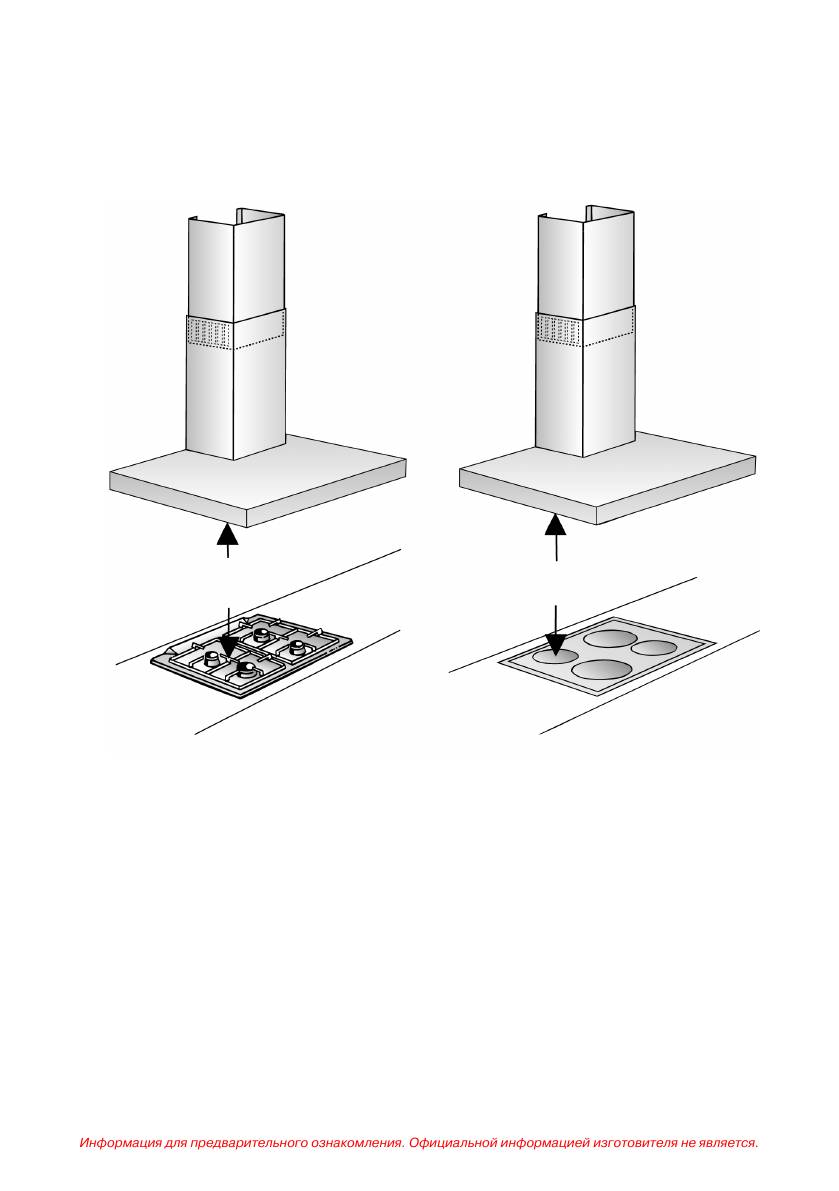 Информация для предварительного ознакомления. Официальной информацией изготовителя не является.