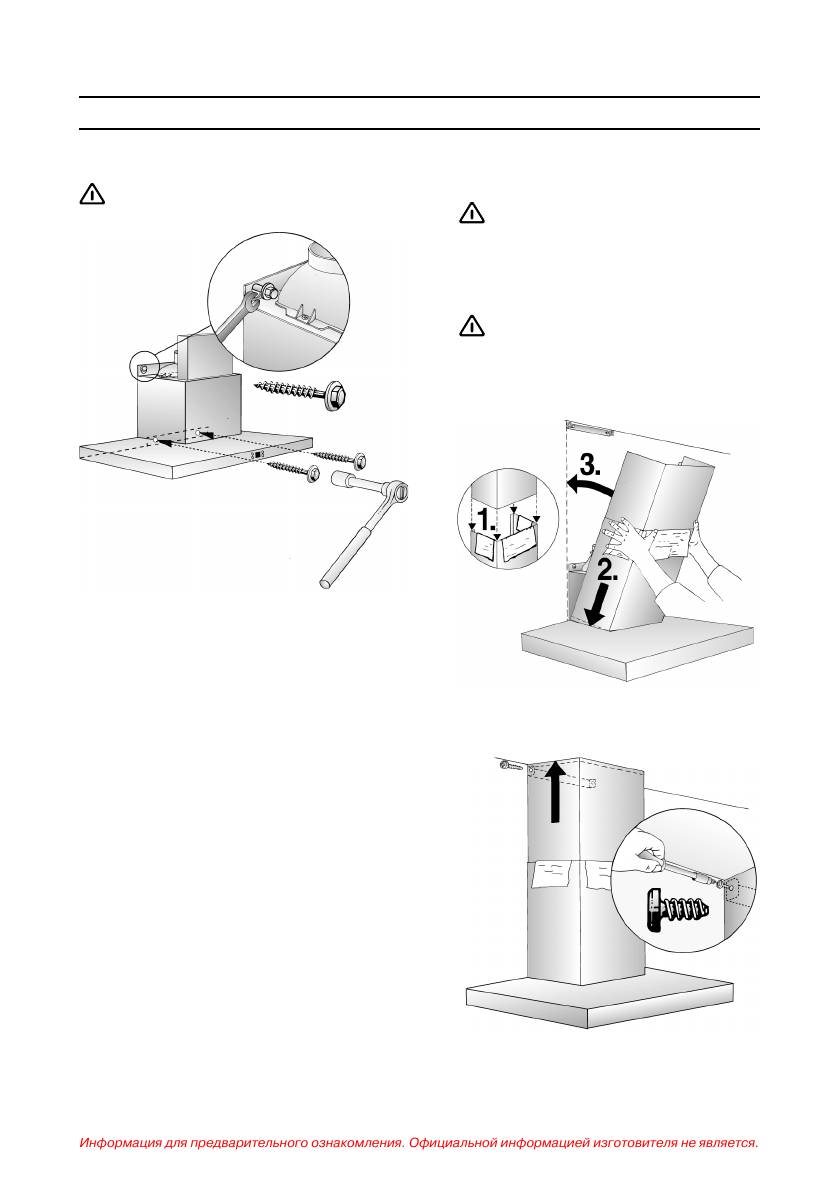 3.

1.

2.

Информация для предварительного ознакомления. Официальной информацией изготовителя не является.