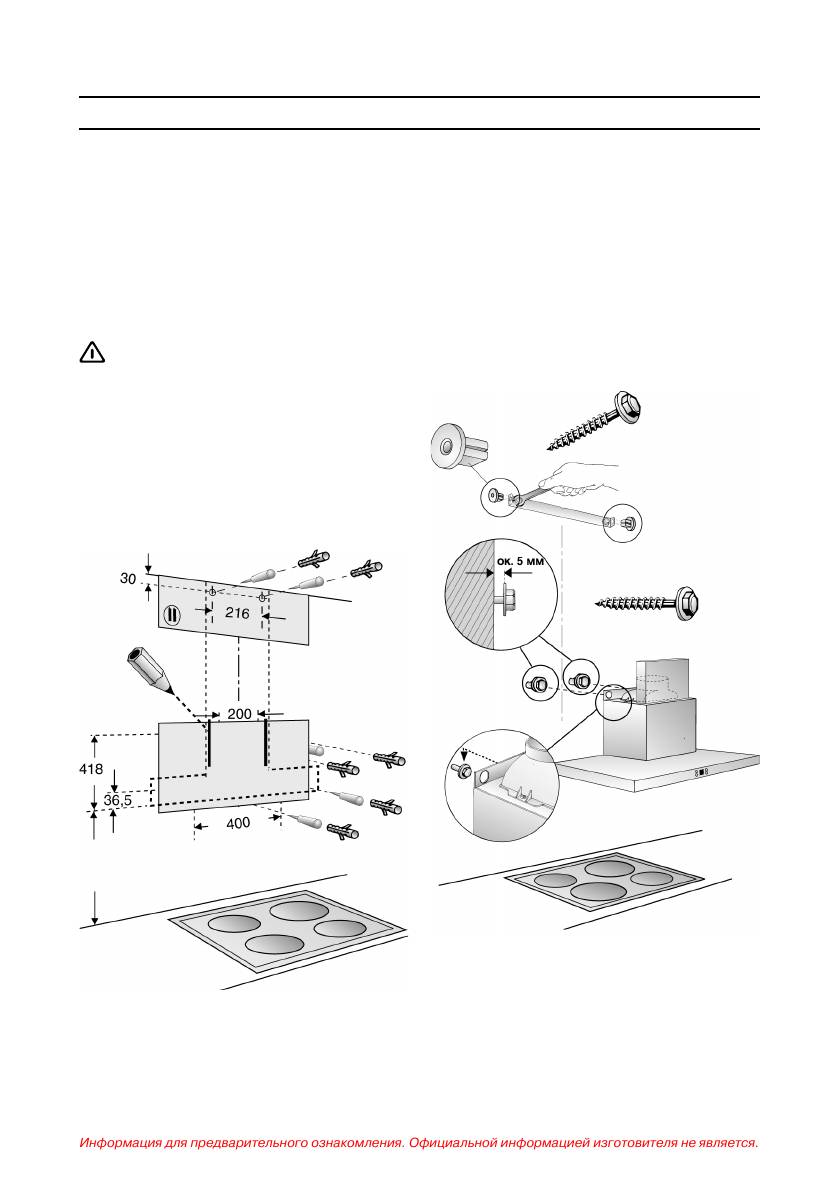 30

II

216

200

418

36,5

400

ок. 5 мм

Информация для предварительного ознакомления. Официальной информацией изготовителя не является.