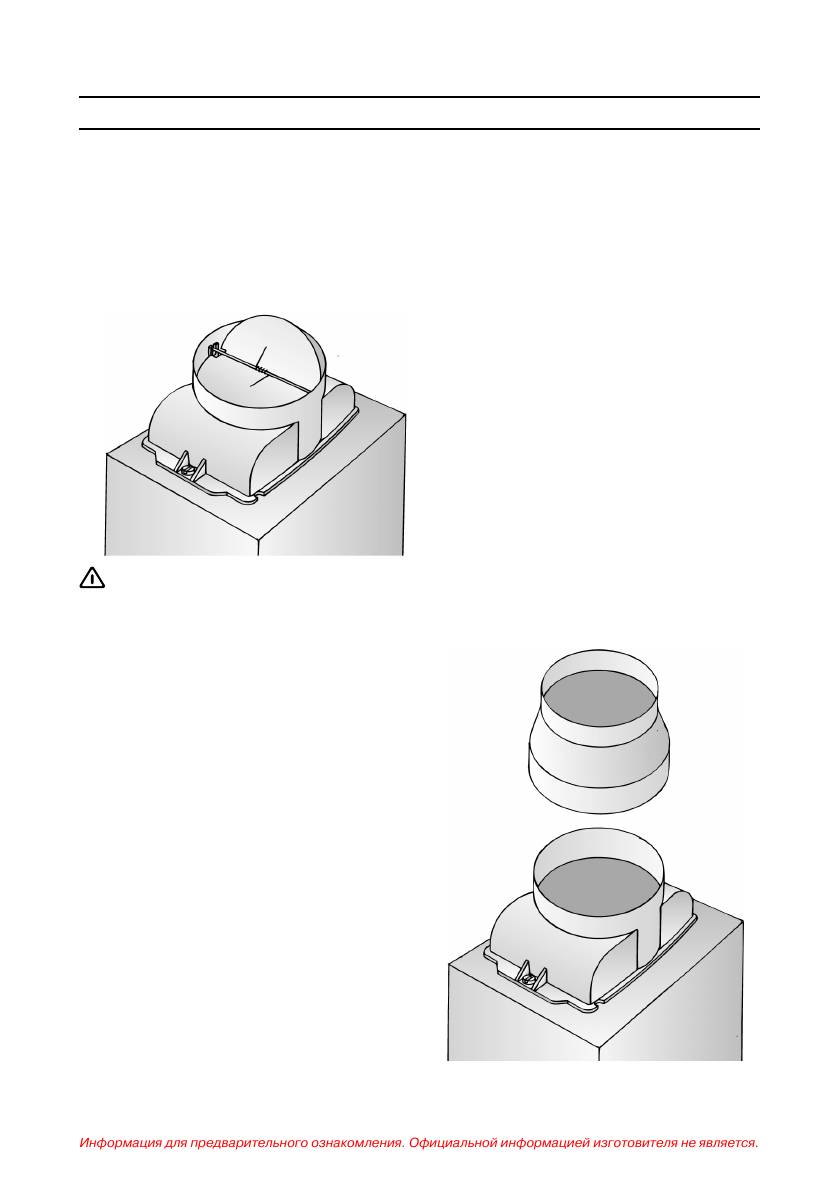 Информация для предварительного ознакомления. Официальной информацией изготовителя не является.