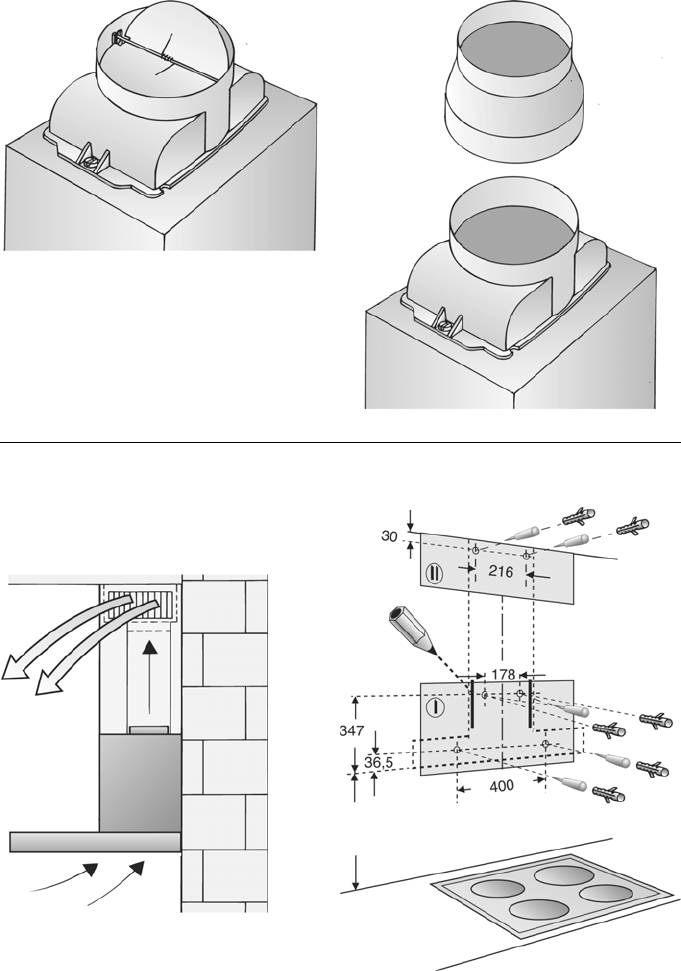 30

II

216

178

I

347

36,5

400