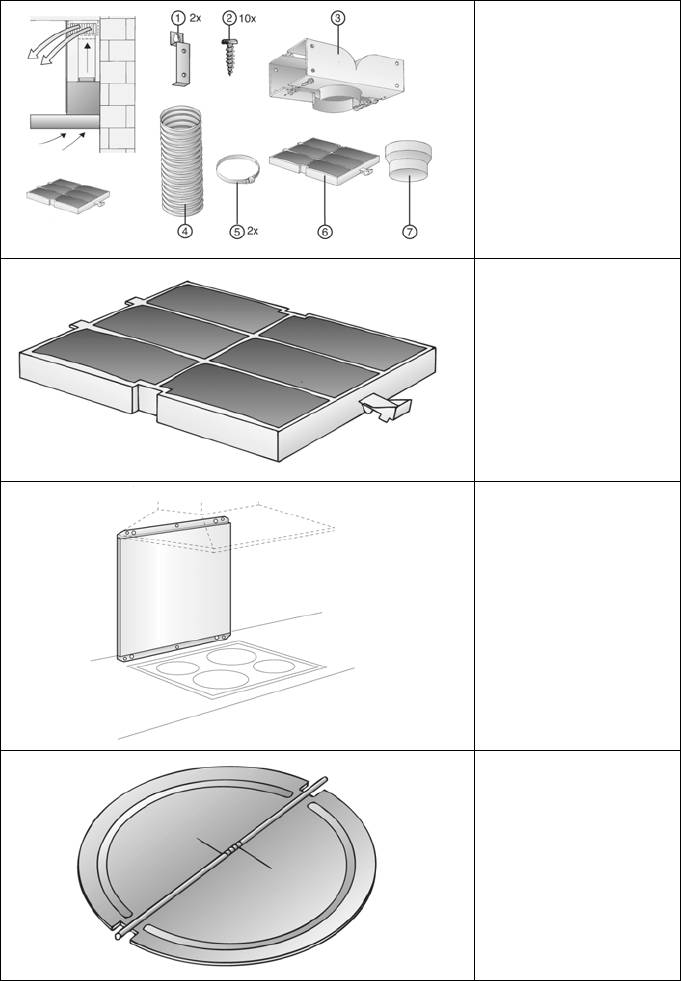 1 2x
2 10x
3
4
5 2x
6
7