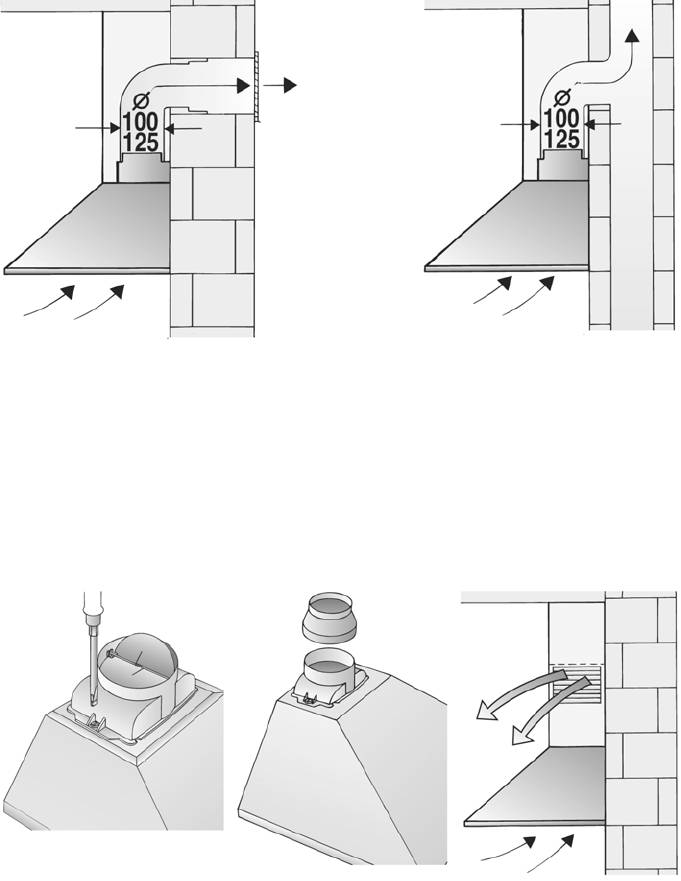 Ø
100
125

Ø
100
125