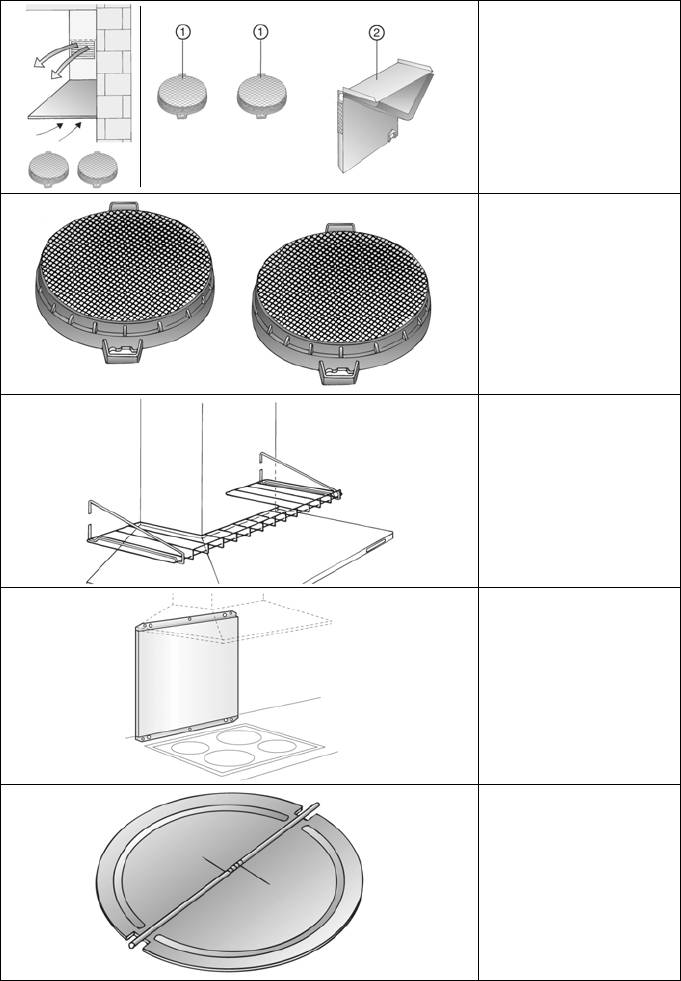 ①

①

②