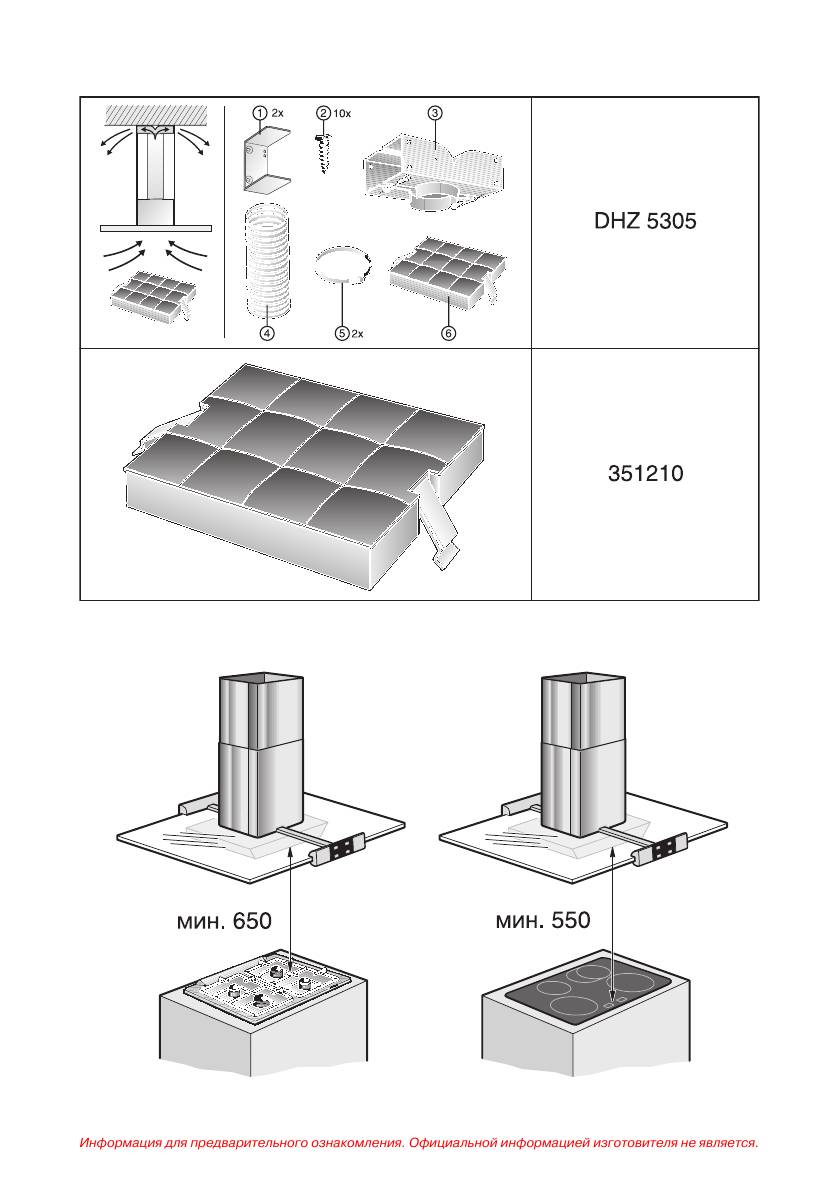 ① 2x ② 10x ③

④ ⑤ 2x ⑥

DHZ 5305

351210

мин. 650

мин. 550

Информация для предварительного ознакомления. Официальной информацией изготовителя не является.