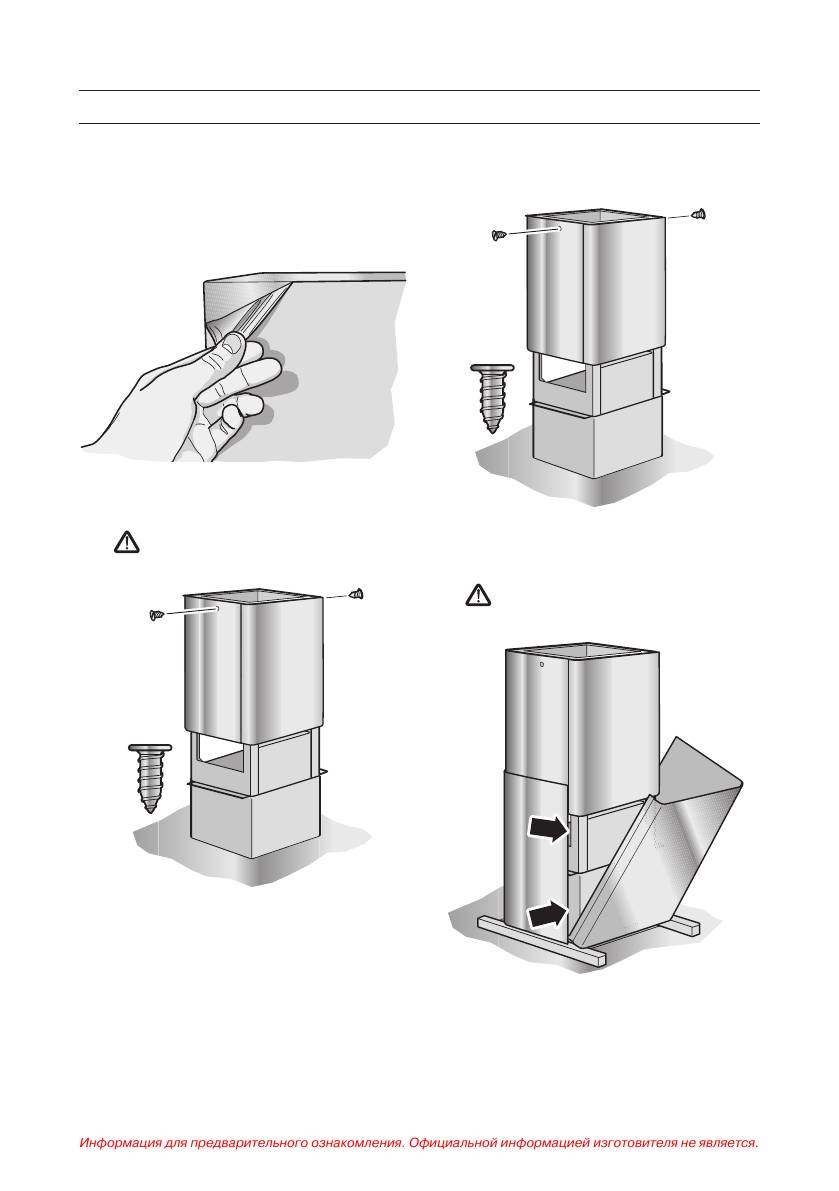 Информация для предварительного ознакомления. Официальной информацией изготовителя не является.