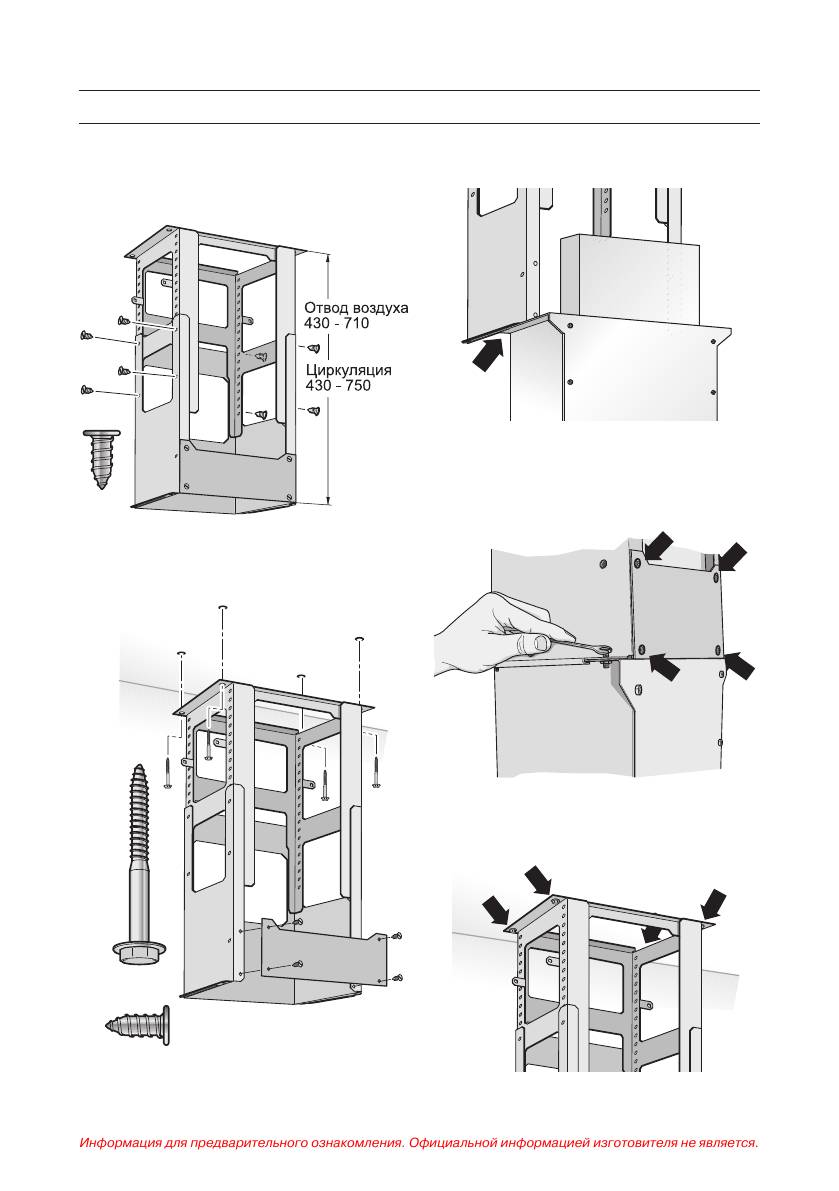 Отвод воздуха
430 - 710

Циркуляция
430 - 750

Информация для предварительного ознакомления. Официальной информацией изготовителя не является.