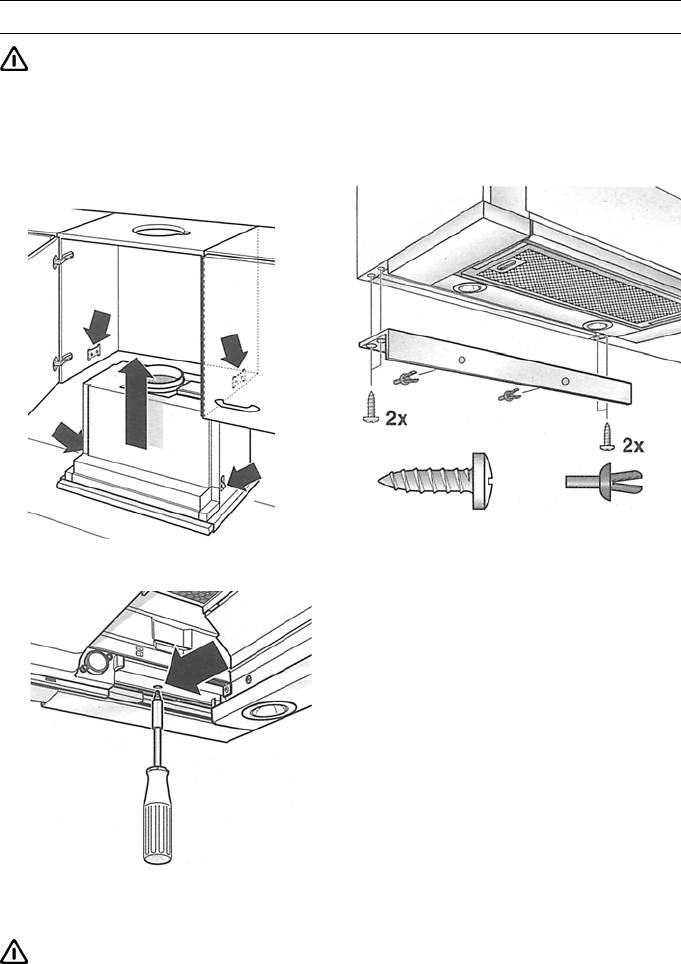 2x

2x