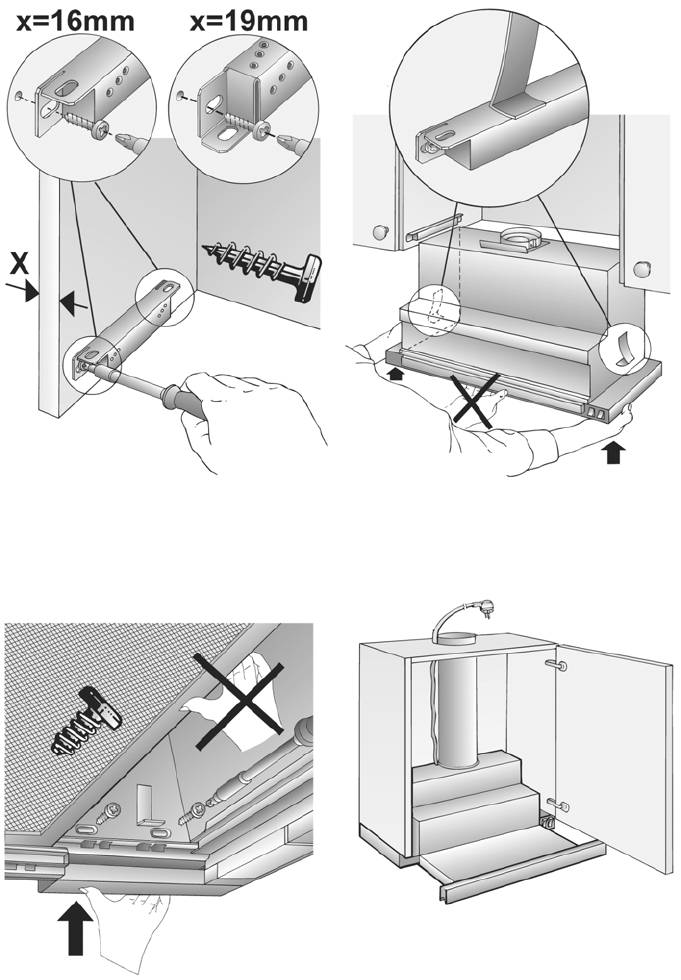 x=16mm

x=19mm

X