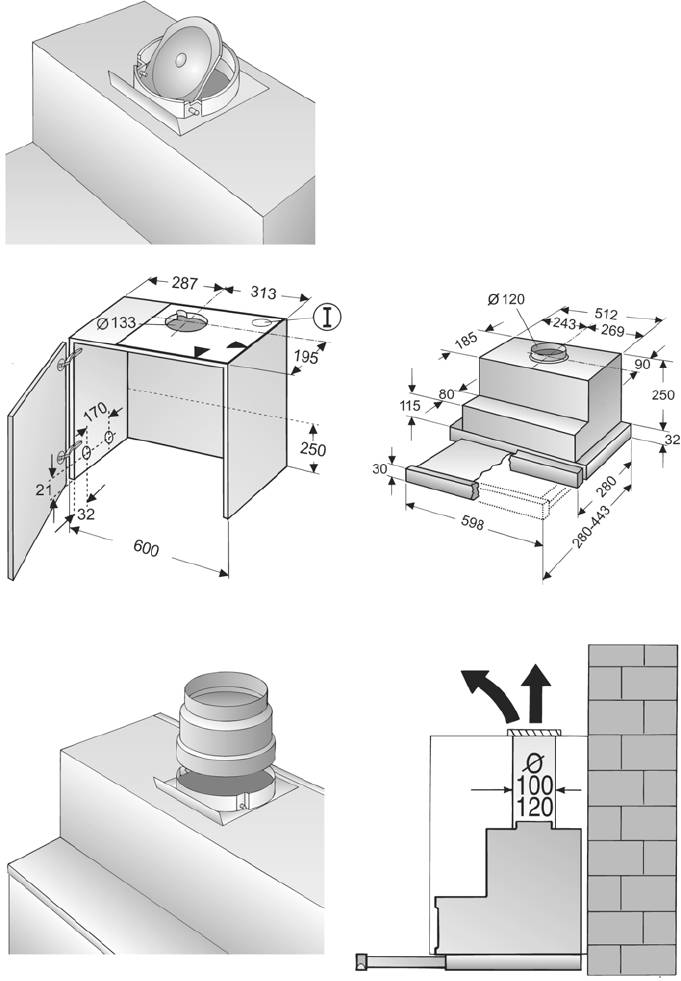 287
313
Ø 133
I
195
170
250
21
32
600

Ø 120
512
243
269
185
90
80
250
115
32
30
280
598
280-443

Ø
100
120